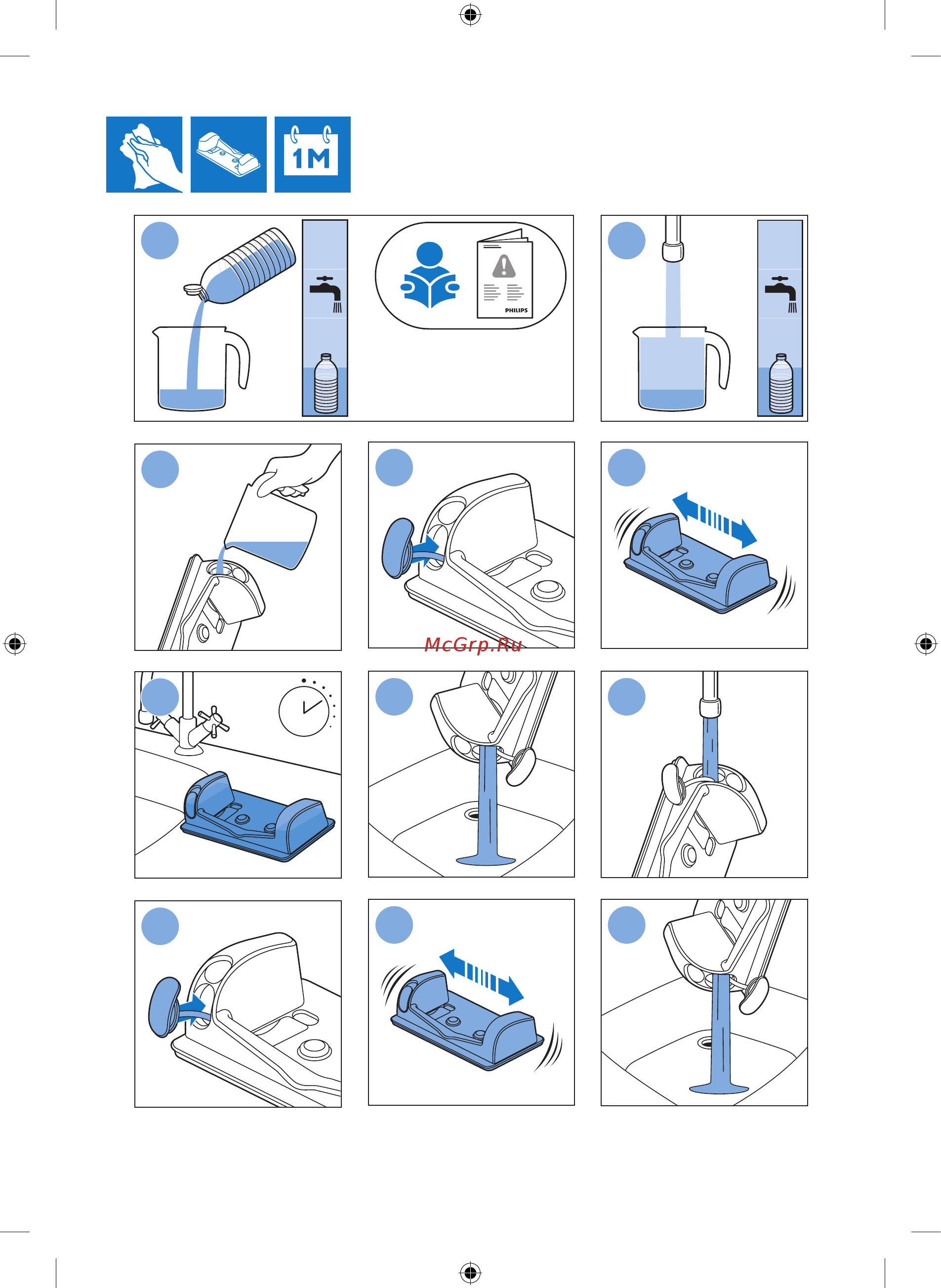 1M

PHILIPS

McGrp.Ru