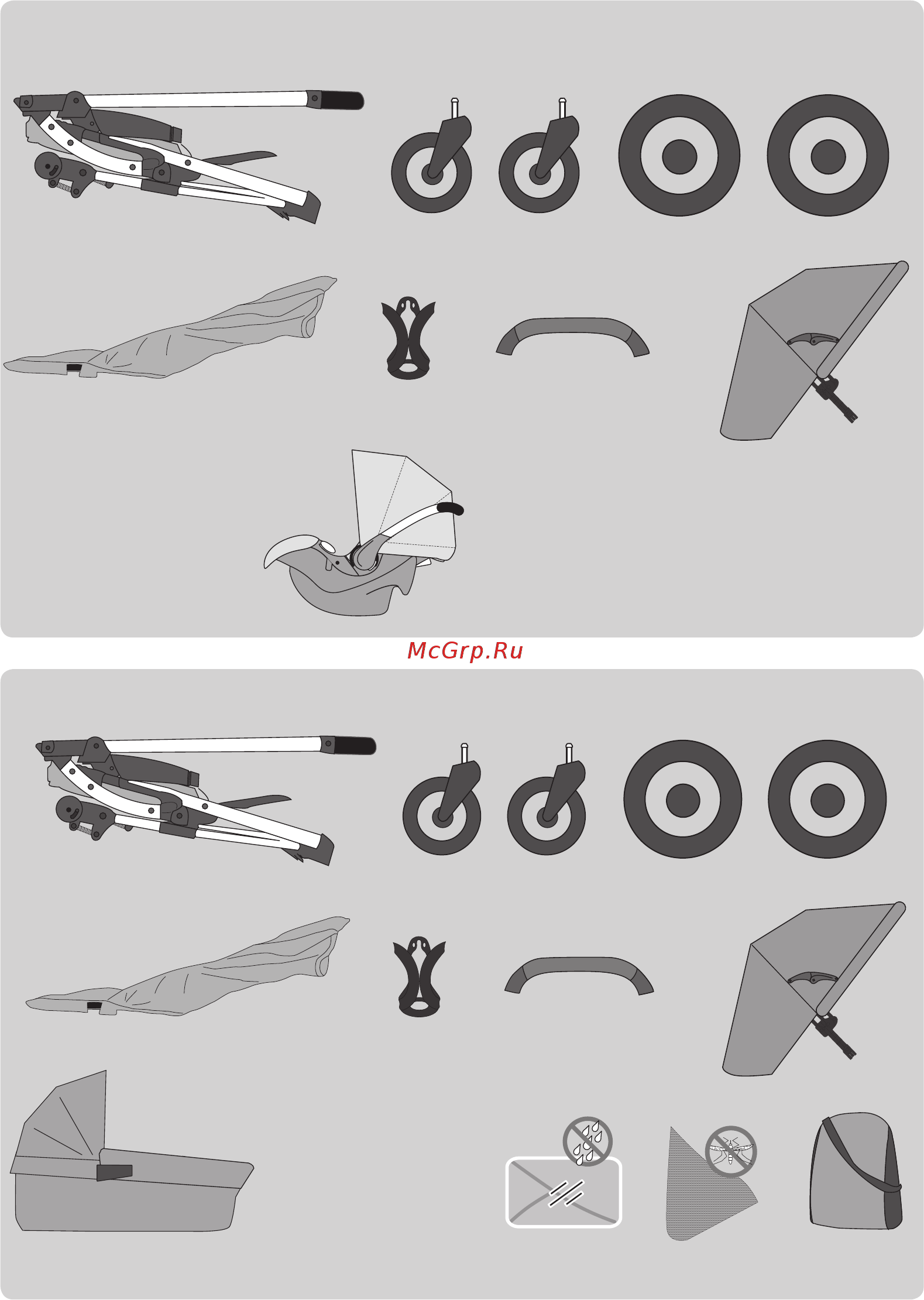 McGrp.Ru