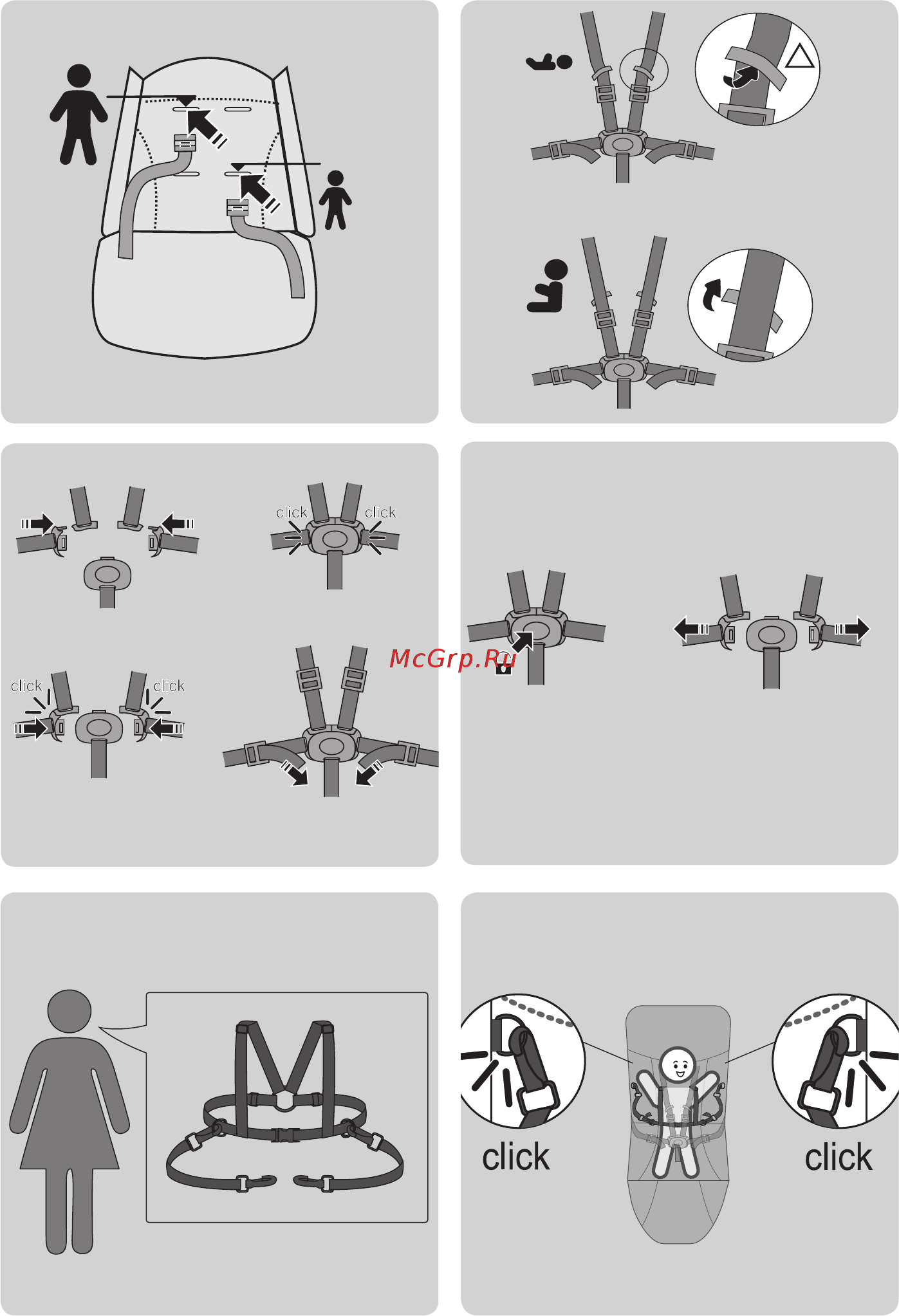 click click

click click

McGrp.Ru

click click