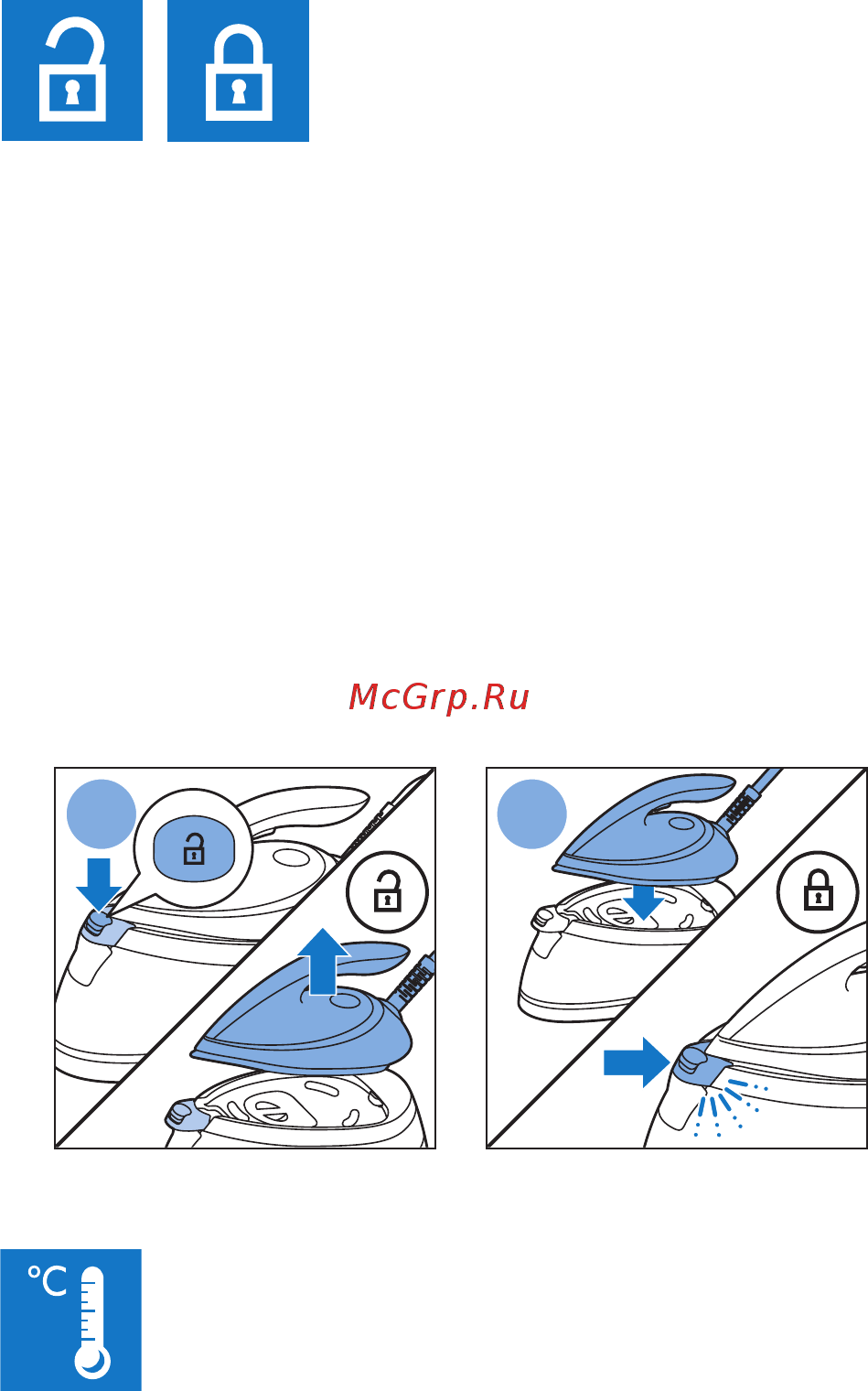 McGrp.Ru

°C