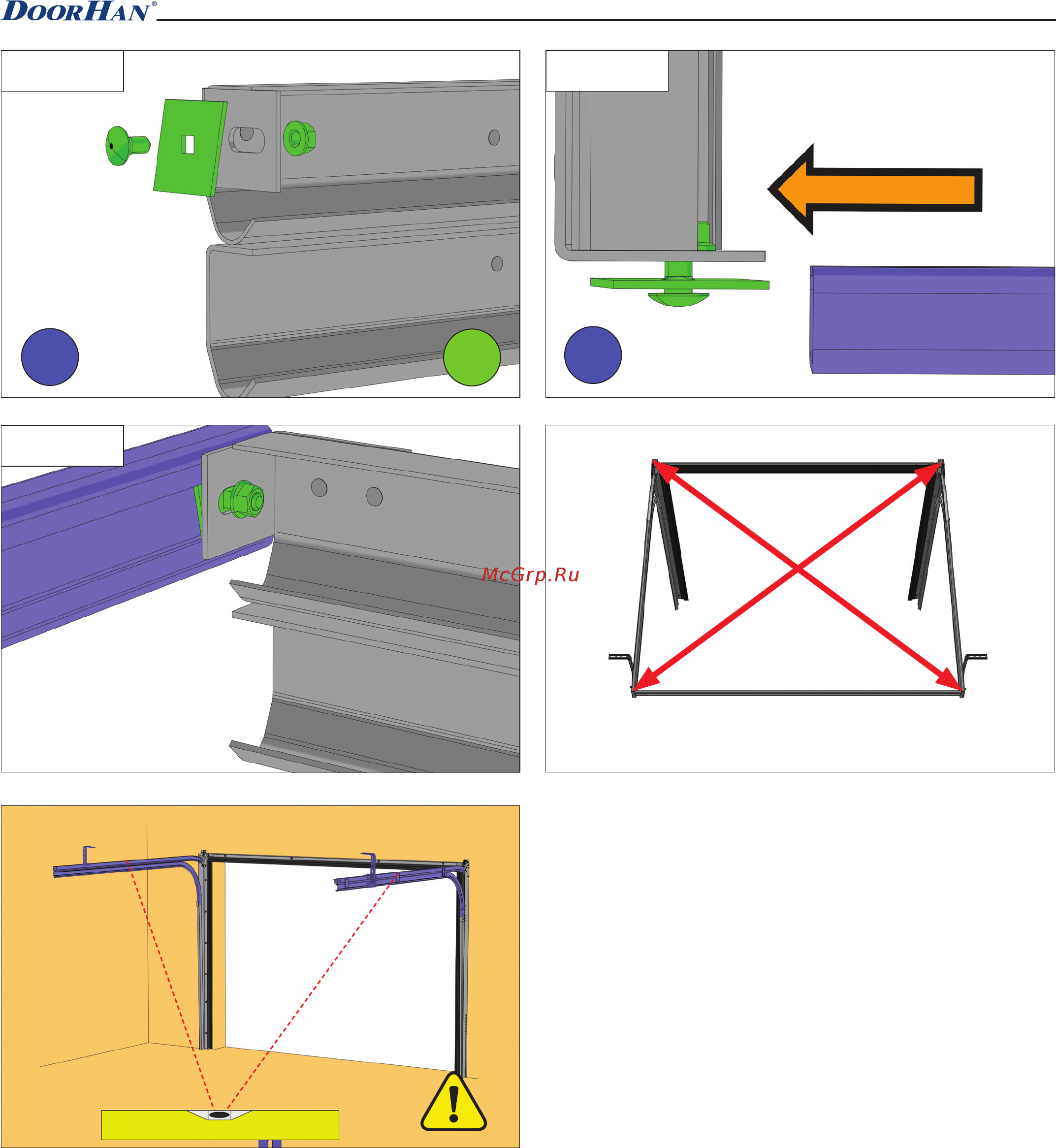 DOORHAN®

McGrp.Ru