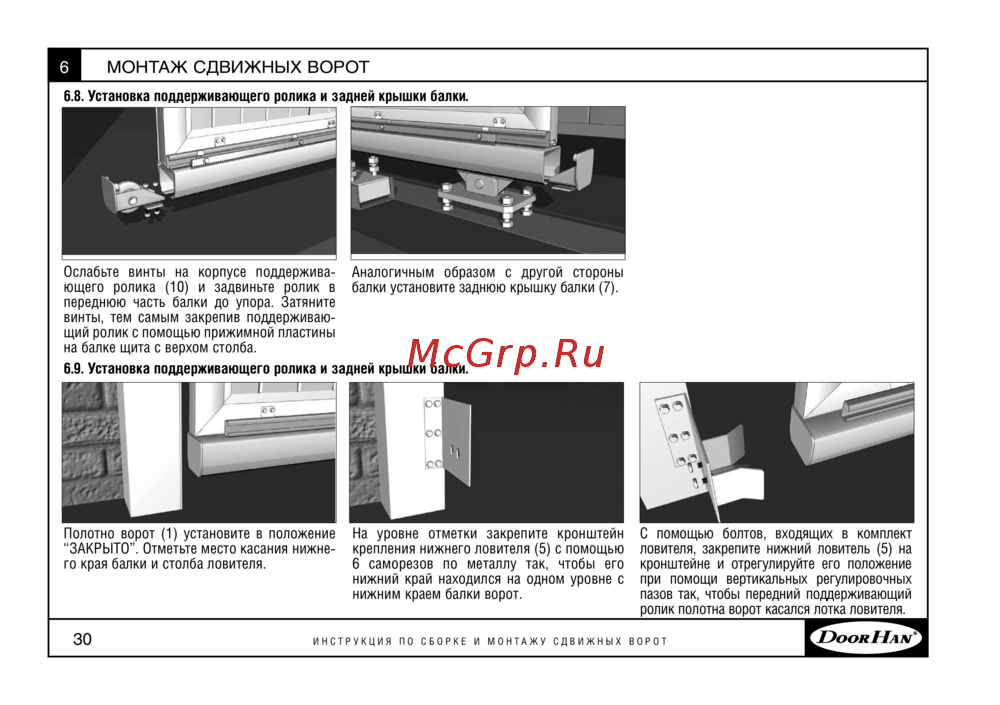 6 МОНТАЖ СДВИЖНЫХ ВОРОТ

6.8. Установка поддерживающего ролика и задней крышки балки.

Ослабьте винты на корпусе поддерживающего ролика (10) и задвиньте ролик в переднюю часть балки до упора. Затяните винты, тем самым закрепив поддерживающий ролик с помощью прижимной пластины на балке щита с верхом столба.

Аналогичным образом с другой стороны балки установите заднюю крышку балки (7).

McGrp.Ru

6.9. Установка поддерживающего ролика и задней крышки балки.

Полотно ворот (1) установите в положение "ЗАКРЫТО". Отметьте место касания нижнего края балки и столба ловителя.

На уровне отметки закрепите кронштейн крепления нижнего ловителя (5) с помощью 6 саморезов по металлу так, чтобы его нижний край находился на одном уровне с нижним краем балки ворот.

С помощью болтов, входящих в комплект ловителя, закрепите нижний ловитель (5) на кронштейне и отрегулируйте его положение при помощи вертикальных регулировочных пазов так, чтобы передний поддерживающий ролик полотна ворот касался лотка ловителя.

30 ИНСТРУКЦИЯ ПО СБОРКЕ И МОНТАЖУ СДВИЖНЫХ ВОРОТ DoorHan