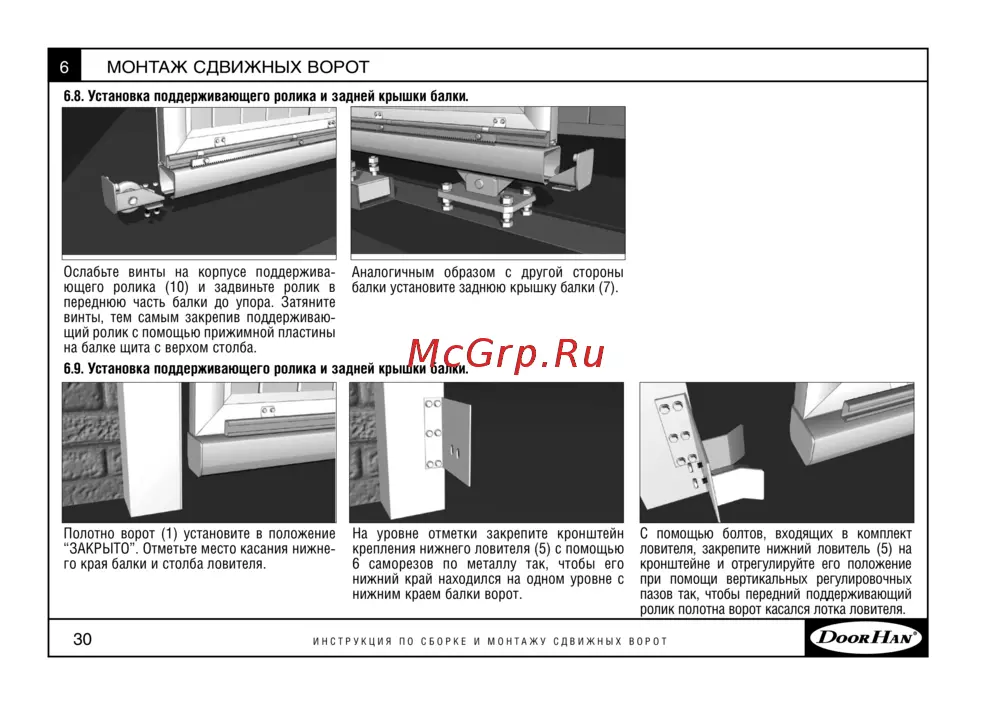 6 МОНТАЖ СДВИЖНЫХ ВОРОТ

6.8. Установка поддерживающего ролика и задней крышки балки.

Ослабьте винты на корпусе поддерживающего ролика (10) и задвиньте ролик в переднюю часть балки до упора. Затяните винты, тем самым закрепив поддерживающий ролик с помощью прижимной пластины на балке щита с верхом столба.

Аналогичным образом с другой стороны балки установите заднюю крышку балки (7).

McGrp.Ru

6.9. Установка поддерживающего ролика и задней крышки балки.

Полотно ворот (1) установите в положение "ЗАКРЫТО". Отметьте место касания нижнего края балки и столба ловителя.

На уровне отметки закрепите кронштейн крепления нижнего ловителя (5) с помощью 6 саморезов по металлу так, чтобы его нижний край находился на одном уровне с нижним краем балки ворот.

С помощью болтов, входящих в комплект ловителя, закрепите нижний ловитель (5) на кронштейне и отрегулируйте его положение при помощи вертикальных регулировочных пазов так, чтобы передний поддерживающий ролик полотна ворот касался лотка ловителя.

30 ИНСТРУКЦИЯ ПО СБОРКЕ И МОНТАЖУ СДВИЖНЫХ ВОРОТ DoorHan