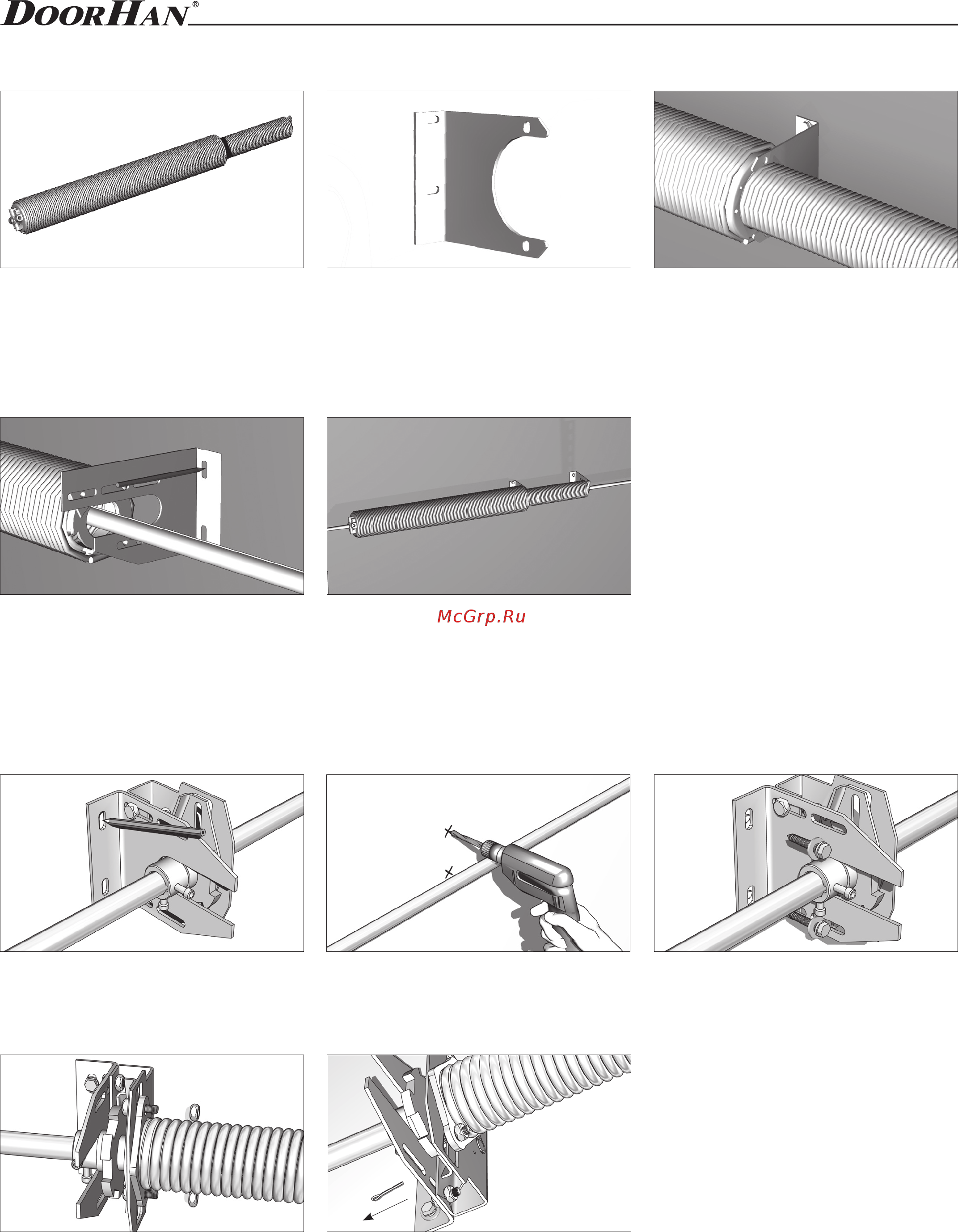 DOORHAN®

McGrp.Ru