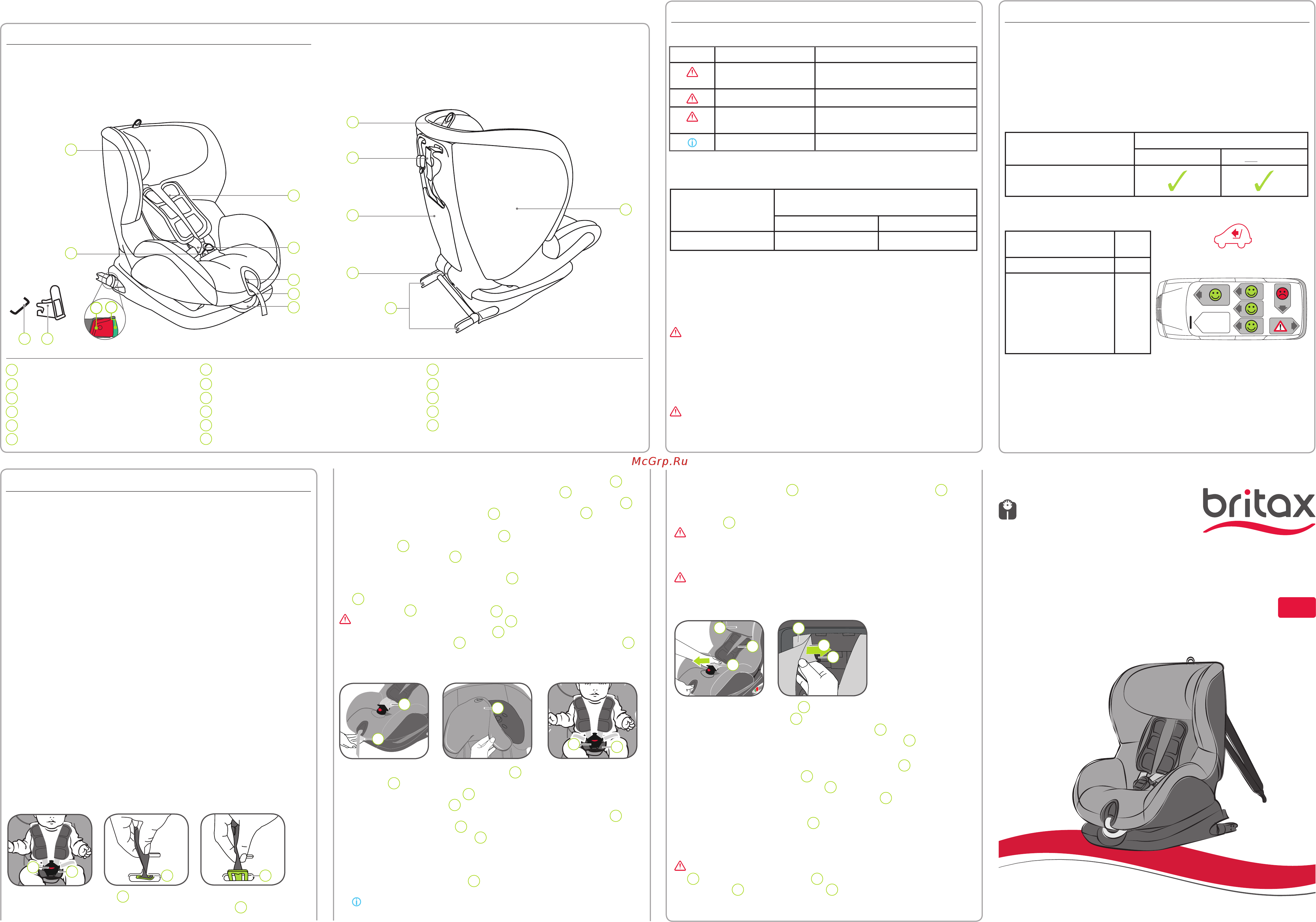 McGrp.Ru

britax