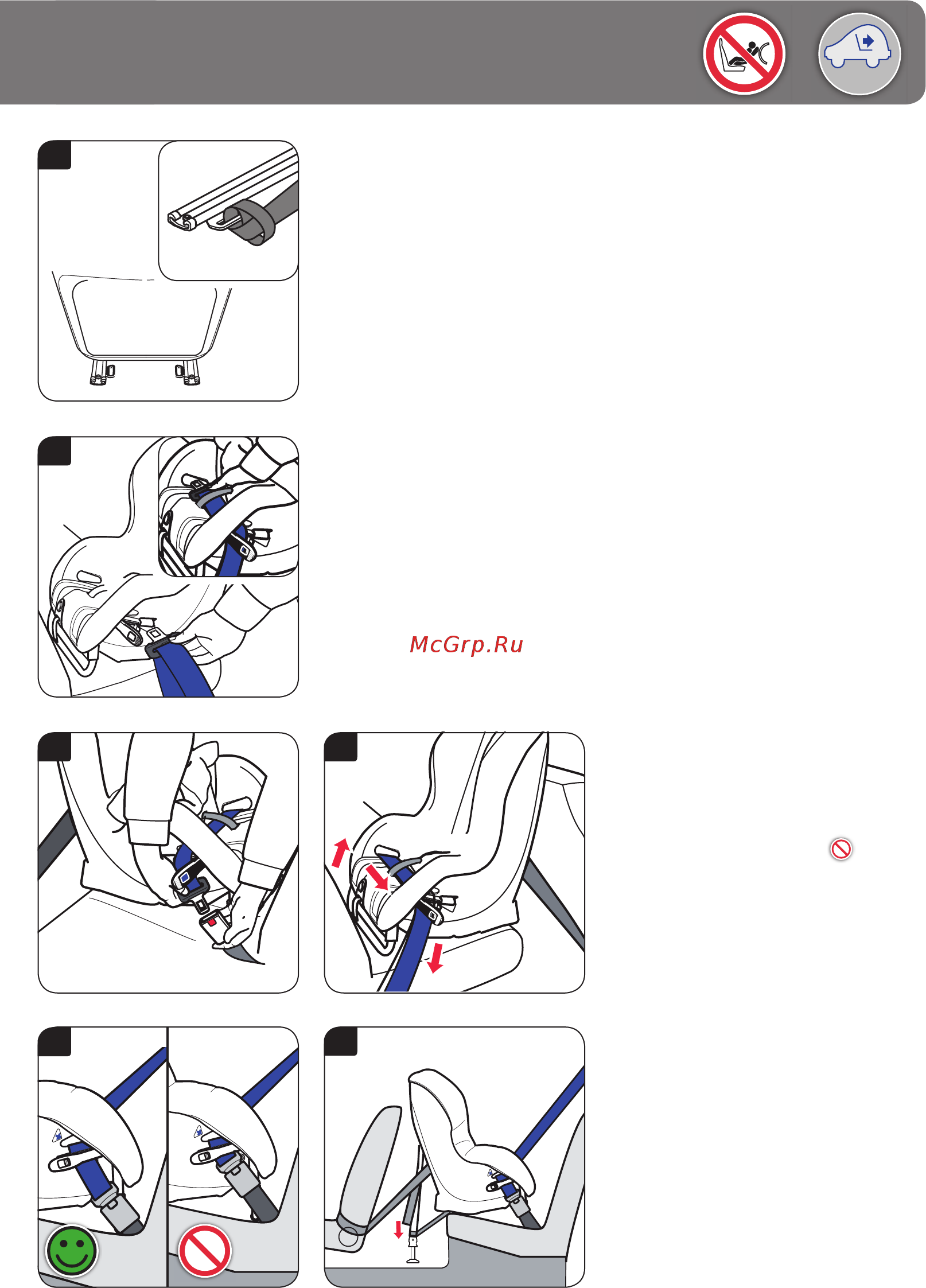 McGrp.Ru