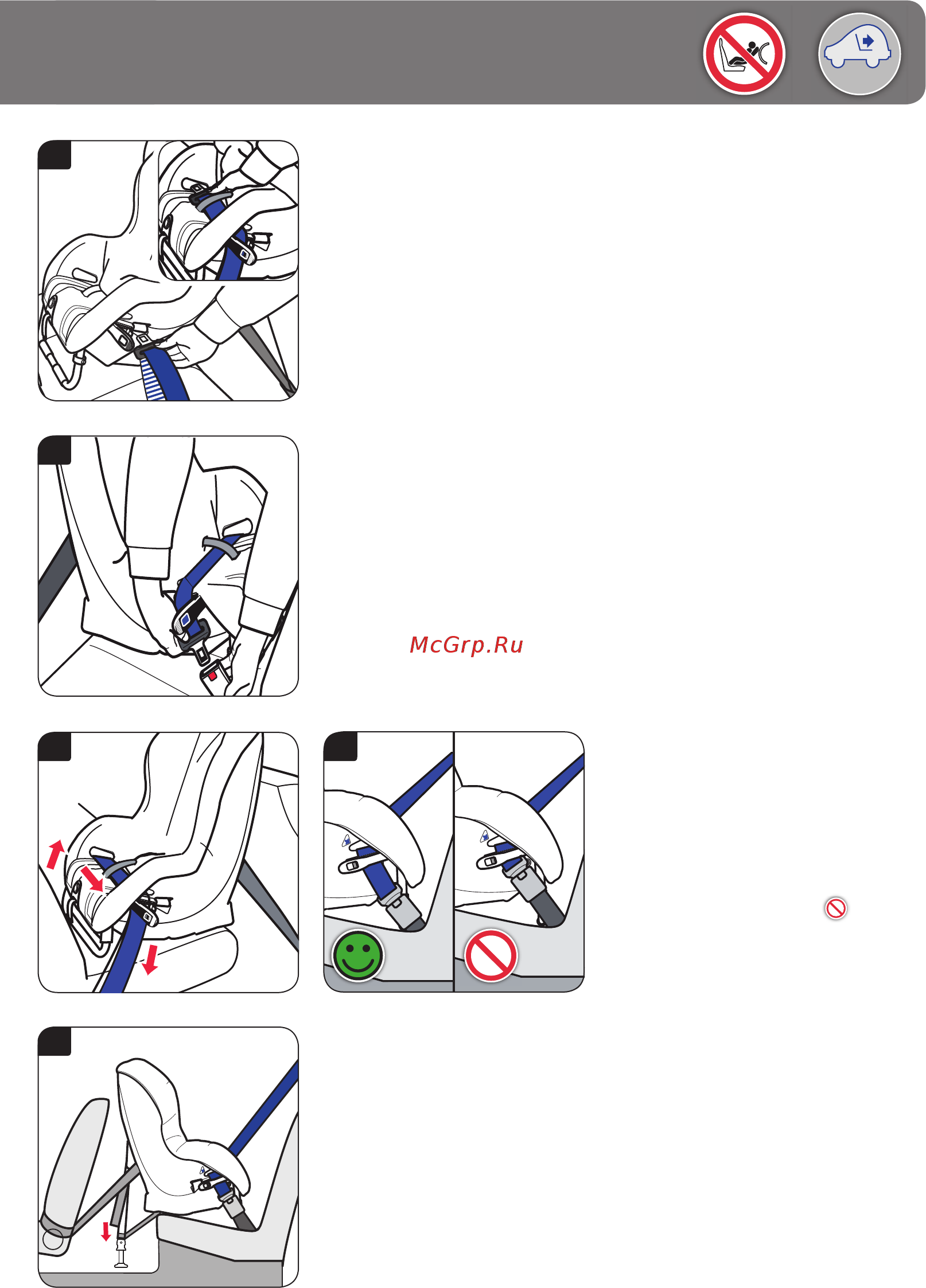 McGrp.Ru