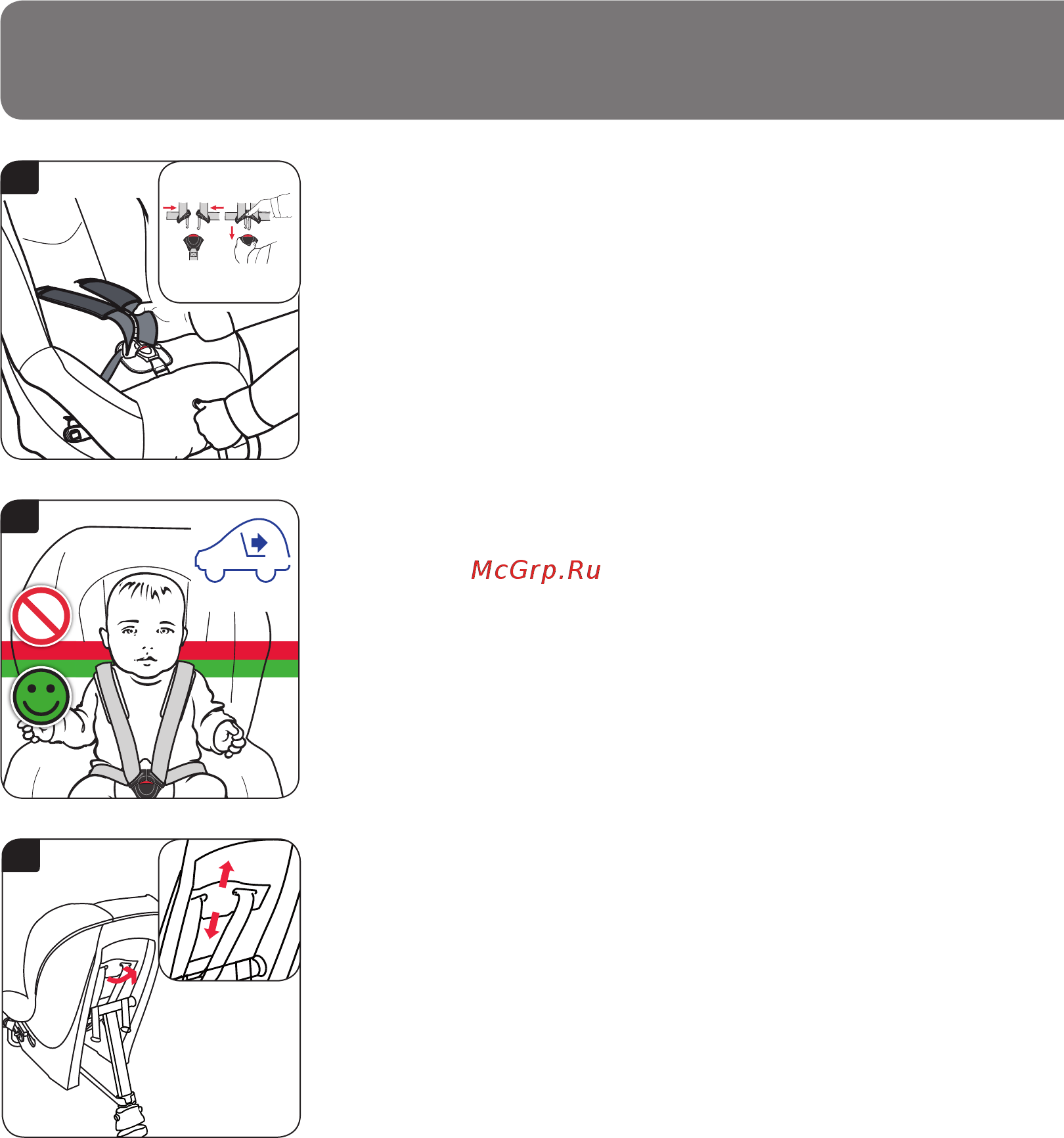 McGrp.Ru