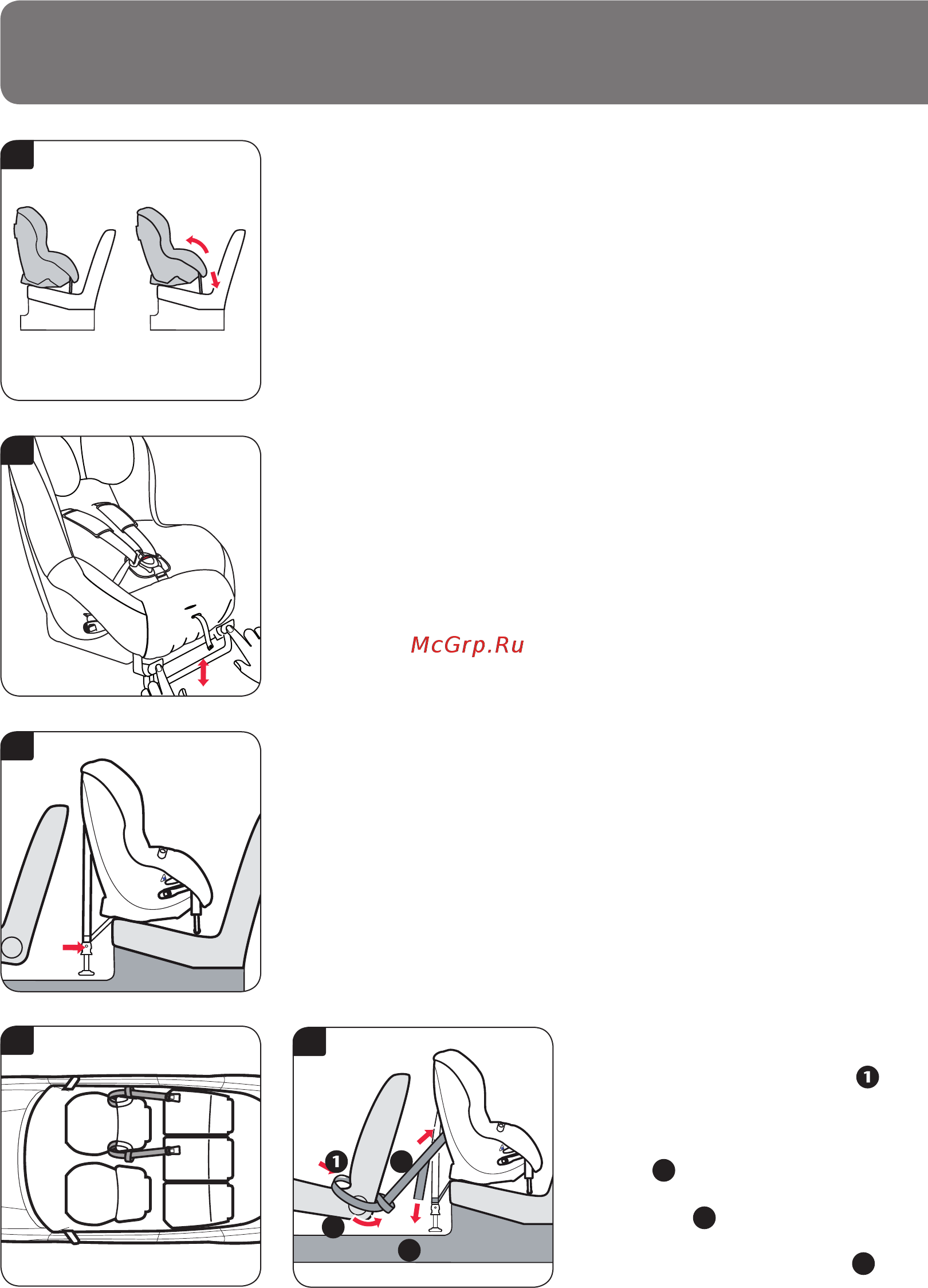 McGrp.Ru

1

1