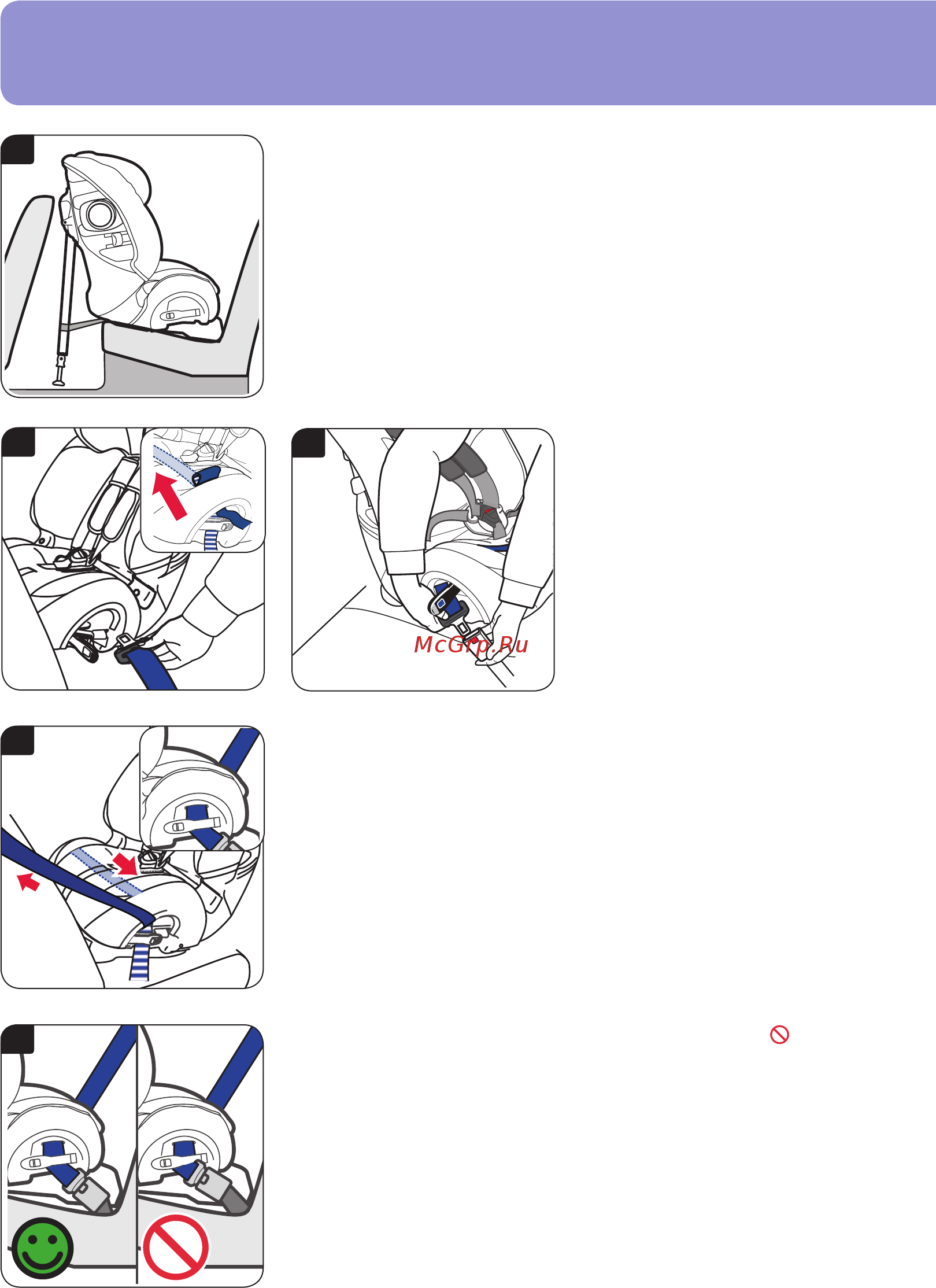 McGrp.Ru