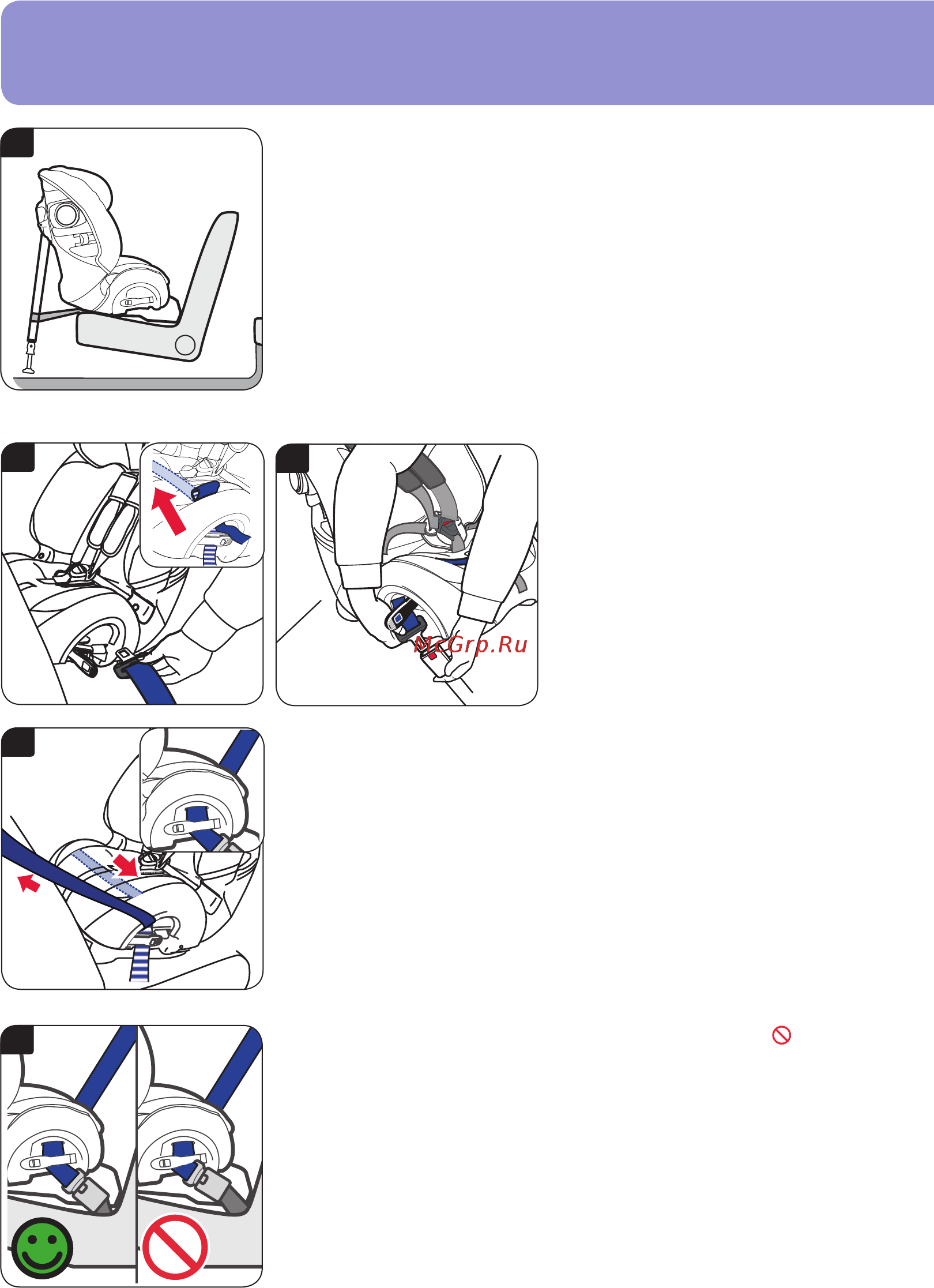 McGrp.Ru