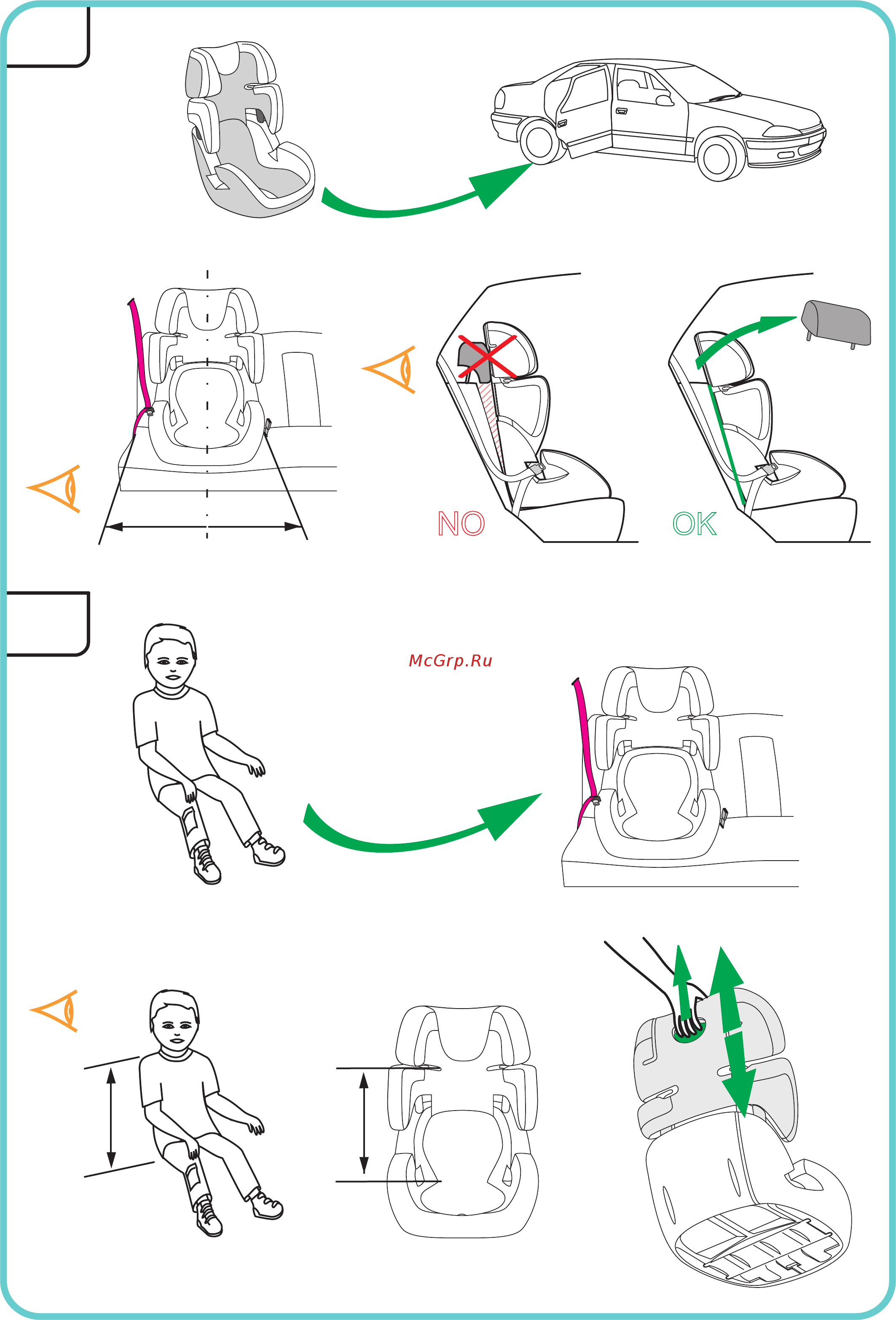 NO

OK

McGrp.Ru