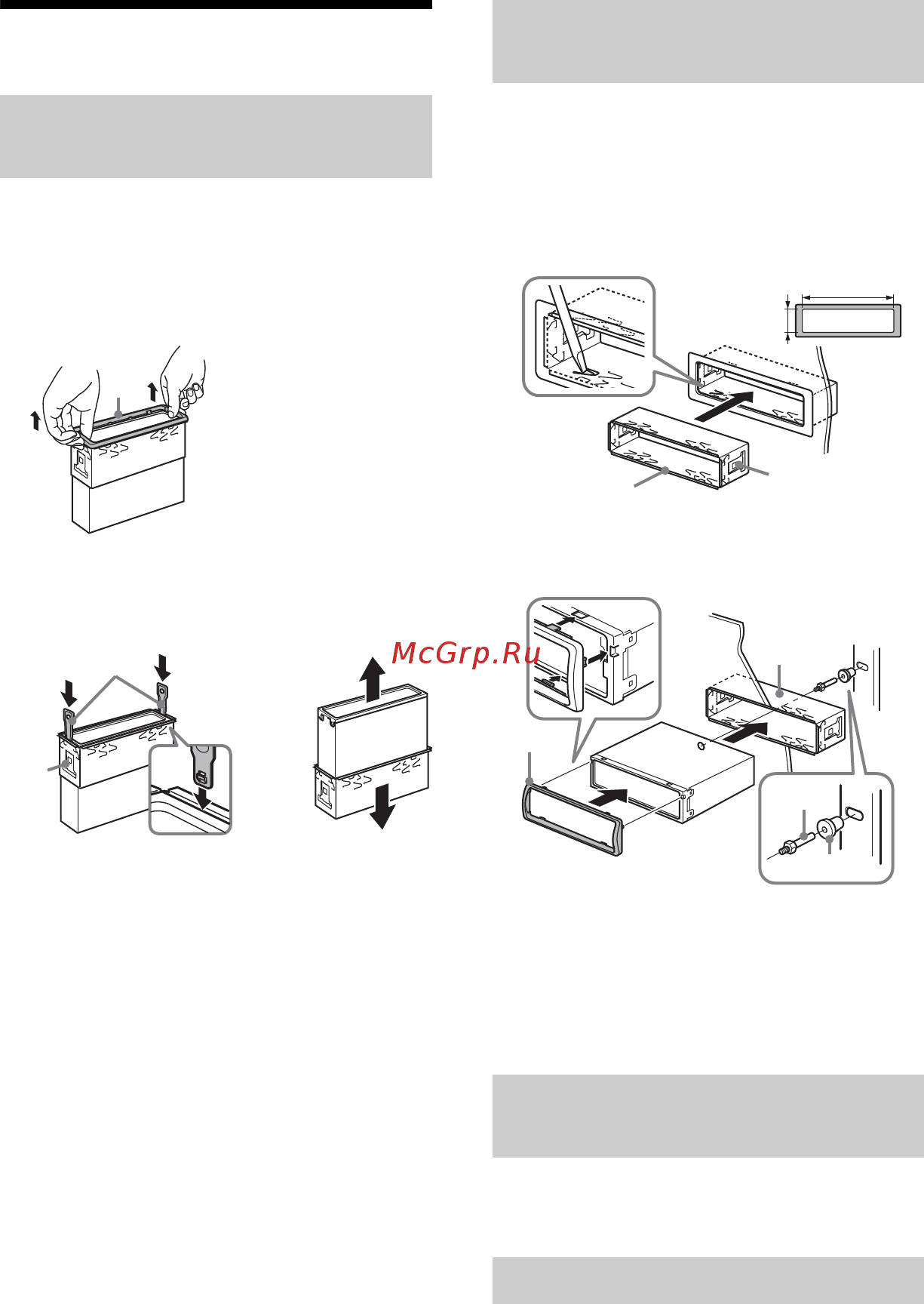 McGrp.Ru