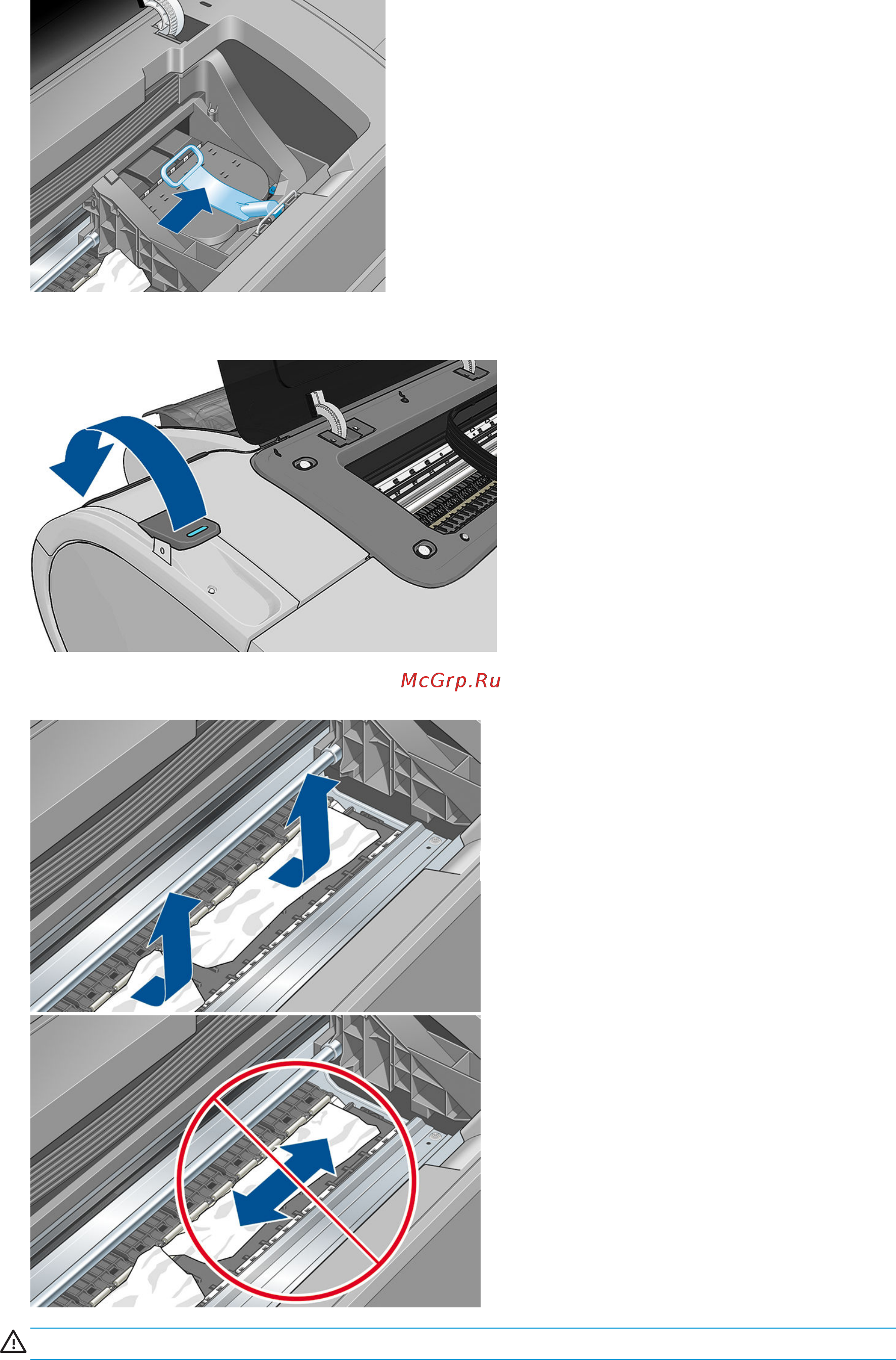 McGrp.Ru