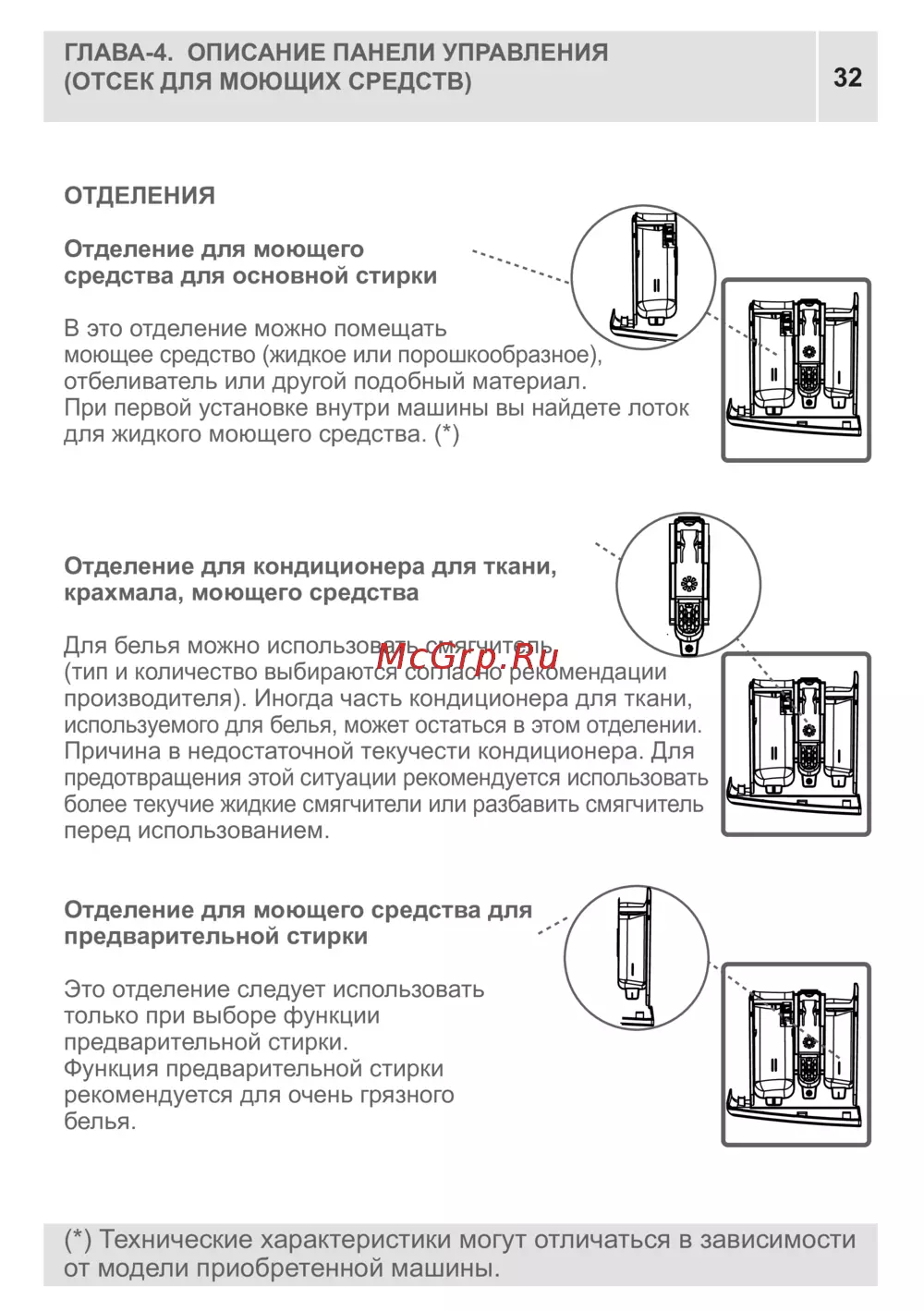 ГЛАВА-4. ОПИСАНИЕ ПАНЕЛИ УПРАВЛЕНИЯ (ОТСЕК ДЛЯ МОЮЩИХ СРЕДСТВ)

32

ОТДЕЛЕНИЯ

Отделение для моющего средства для основной стирки

В это отделение можно помещать моющее средство (жидкое или порошкообразное), отбеливатель или другой подобный материал. При первой установке внутри машины вы найдете лоток для жидкого моющего средства. (*)

II

II

I

Отделение для кондиционера для ткани, крахмала, моющего средства

Для белья можно использовать смягчитель (тип и количество выбираются согласно рекомендации производителя). Иногда часть кондиционера для ткани, используемого для белья, может остаться в этом отделении. Причина в недостаточной текучести кондиционера. Для предотвращения этой ситуации рекомендуется использовать более текучие жидкие смягчители или разбавить смягчитель перед использованием.

McGrp.Ru

II

I

Отделение для моющего средства для предварительной стирки

Это отделение следует использовать только при выборе функции предварительной стирки. Функция предварительной стирки рекомендуется для очень грязного белья.

I

II

I

(*) Технические характеристики могут отличаться в зависимости от модели приобретенной машины.