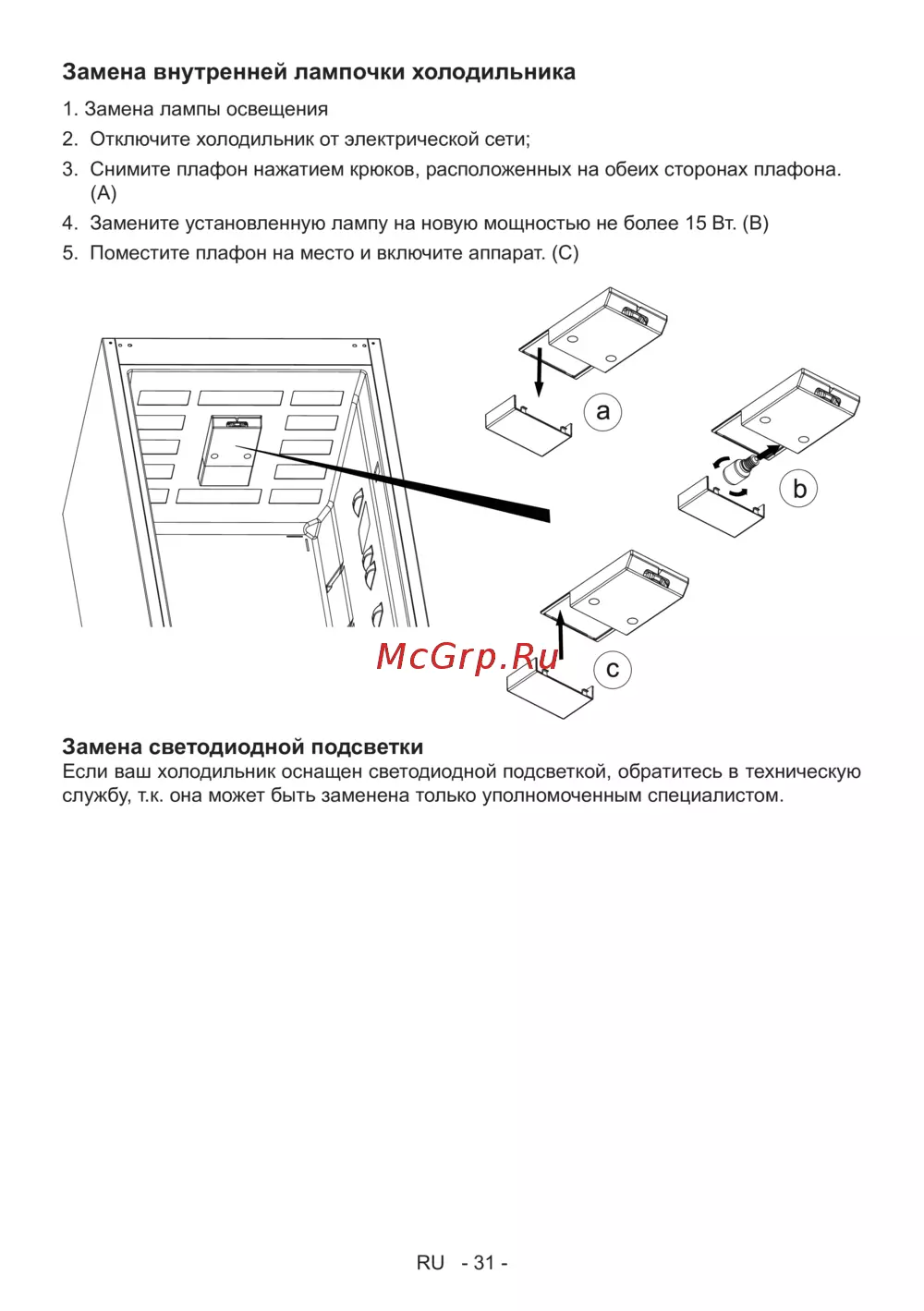 Замена внутренней лампочки холодильника

1. Замена лампы освещения
2. Отключите холодильник от электрической сети;
3. Снимите плафон нажатием крюков, расположенных на обеих сторонах плафона. (A)
4. Замените установленную лампу на новую мощностью не более 15 Вт. (B)
5. Поместите плафон на место и включите аппарат. (C)

a

b

c

McGrp.Ru

Замена светодиодной подсветки
Если ваш холодильник оснащен светодиодной подсветкой, обратитесь в техническую службу, т.к. она может быть заменена только уполномоченным специалистом.

RU - 31 -