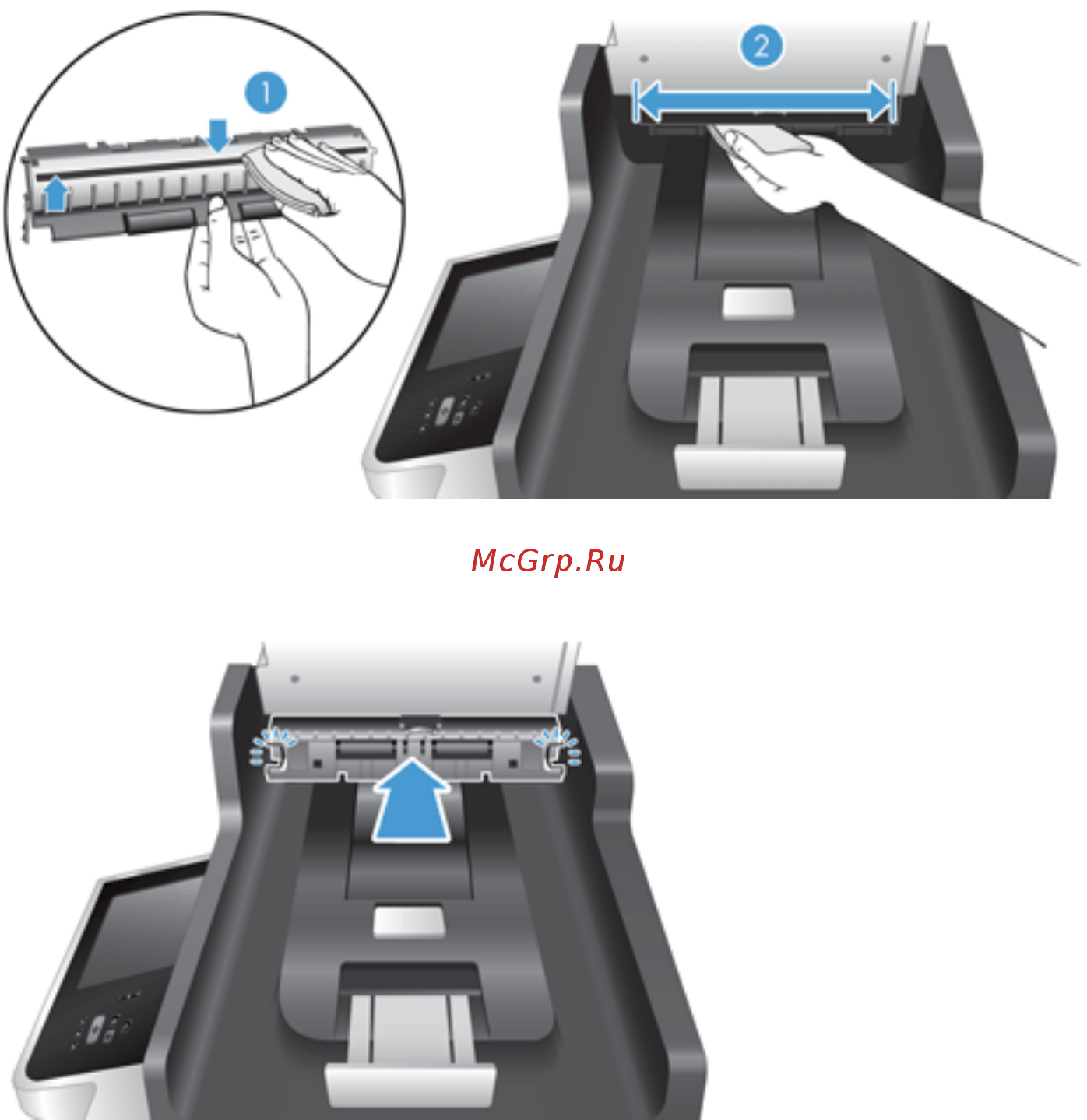 1

2

McGrp.Ru