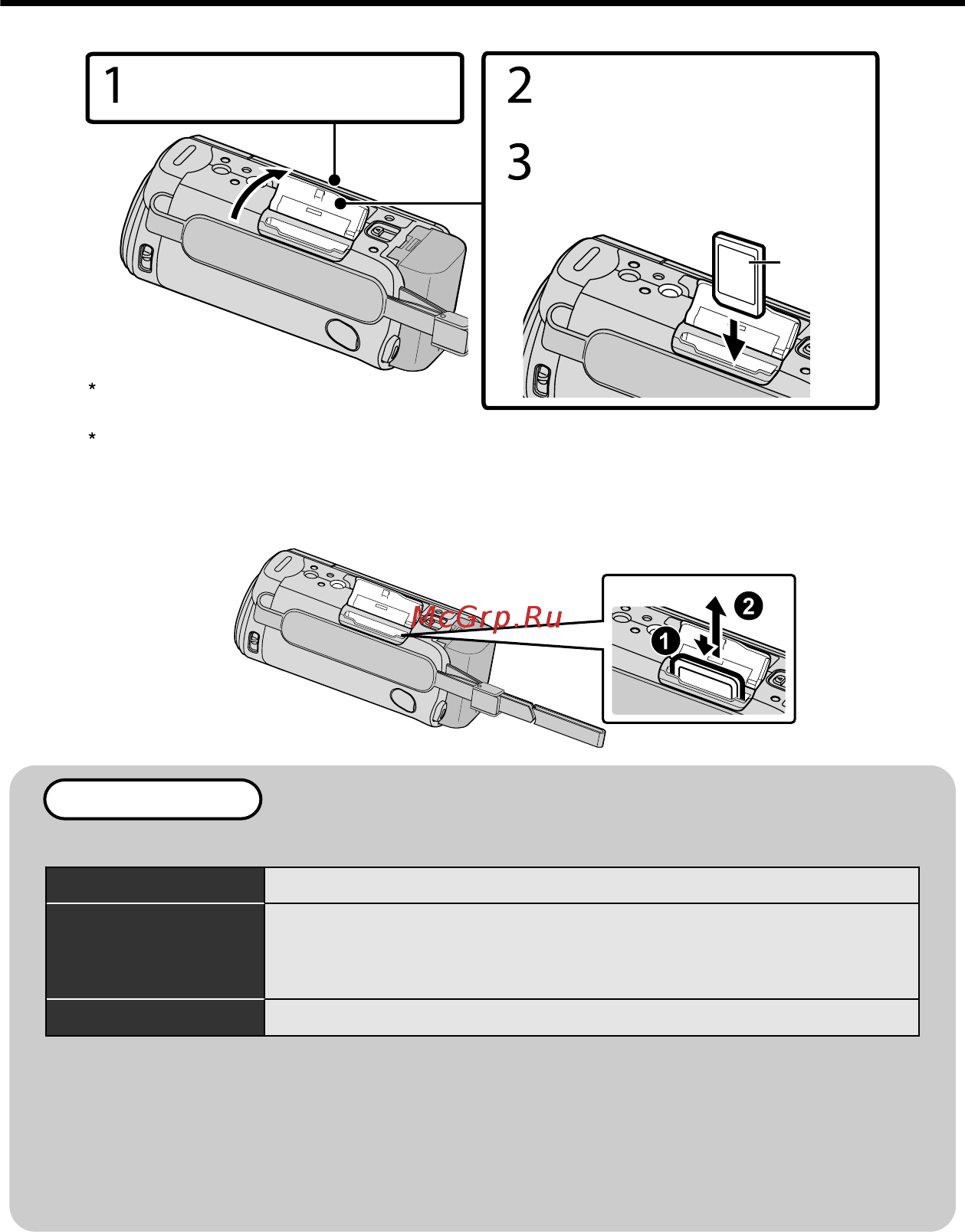 1

2

3

*

*

McGrp.Ru

1

2