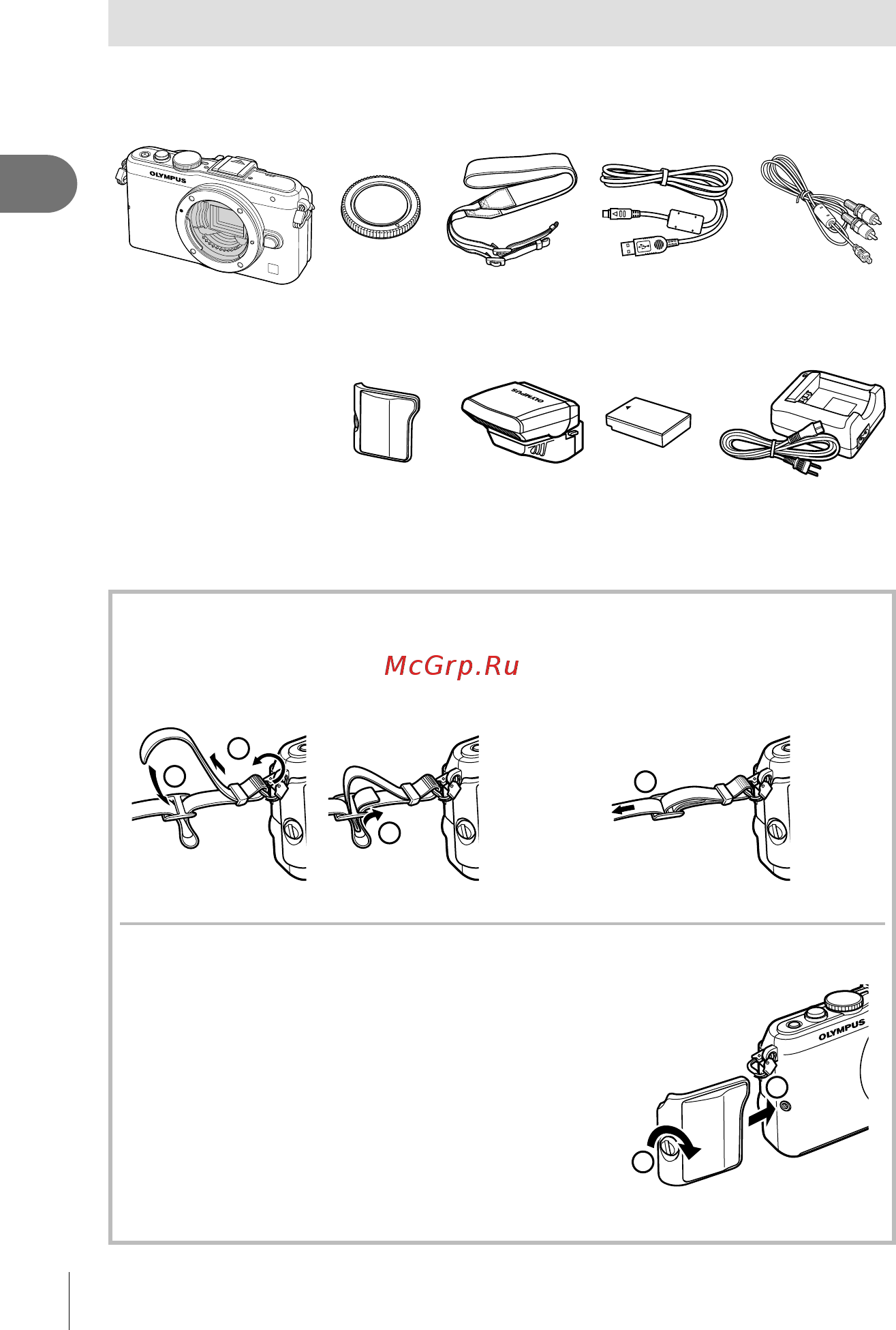 OLYMPUS

OLYMPUS

McGrp.Ru

OLYMPUS