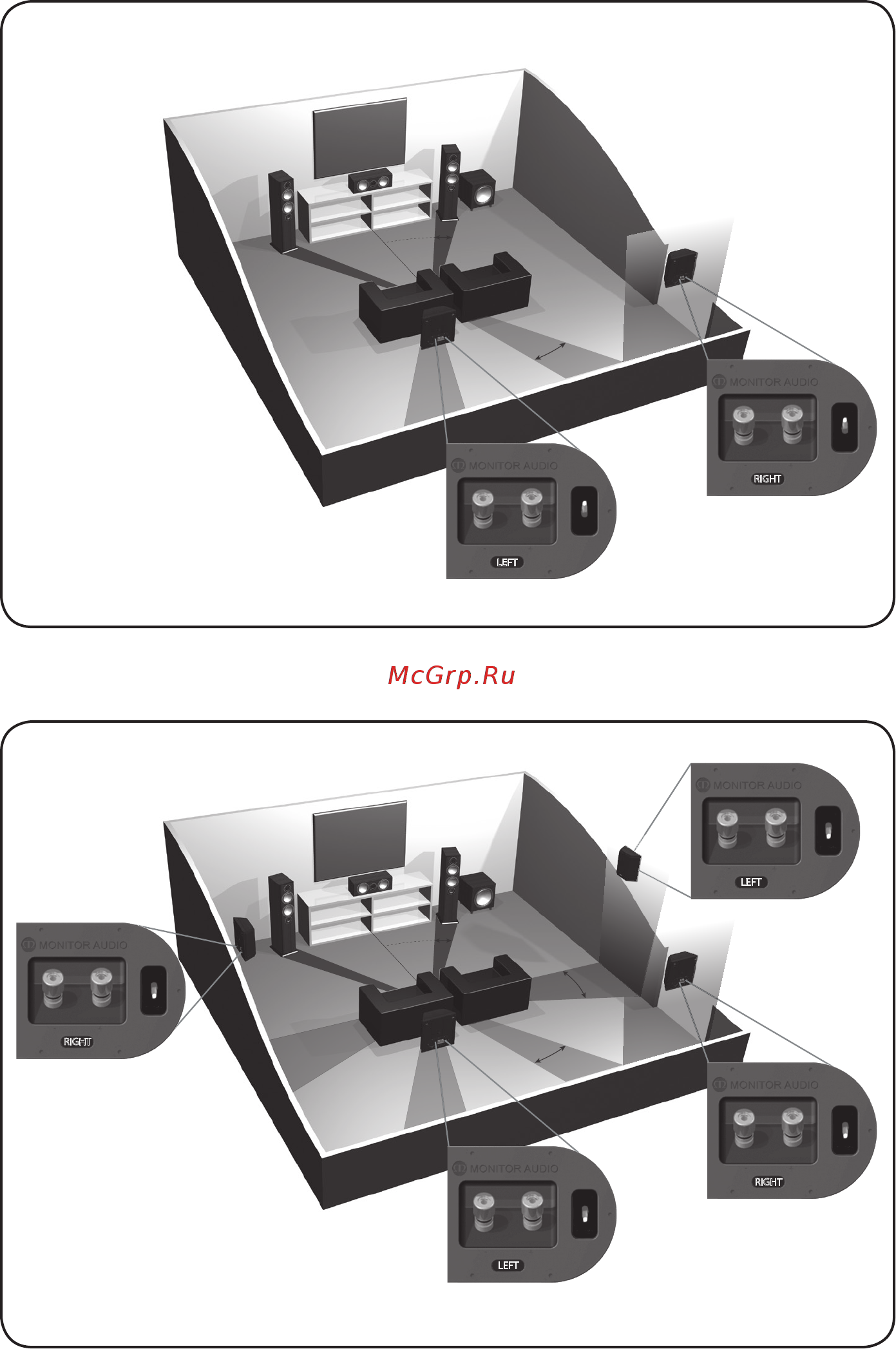 MONITOR AUDIO
RIGHT

MONITOR AUDIO
LEFT

McGrp.Ru

MONITOR AUDIO
LEFT

MONITOR AUDIO
RIGHT

MONITOR AUDIO
RIGHT

MONITOR AUDIO
LEFT