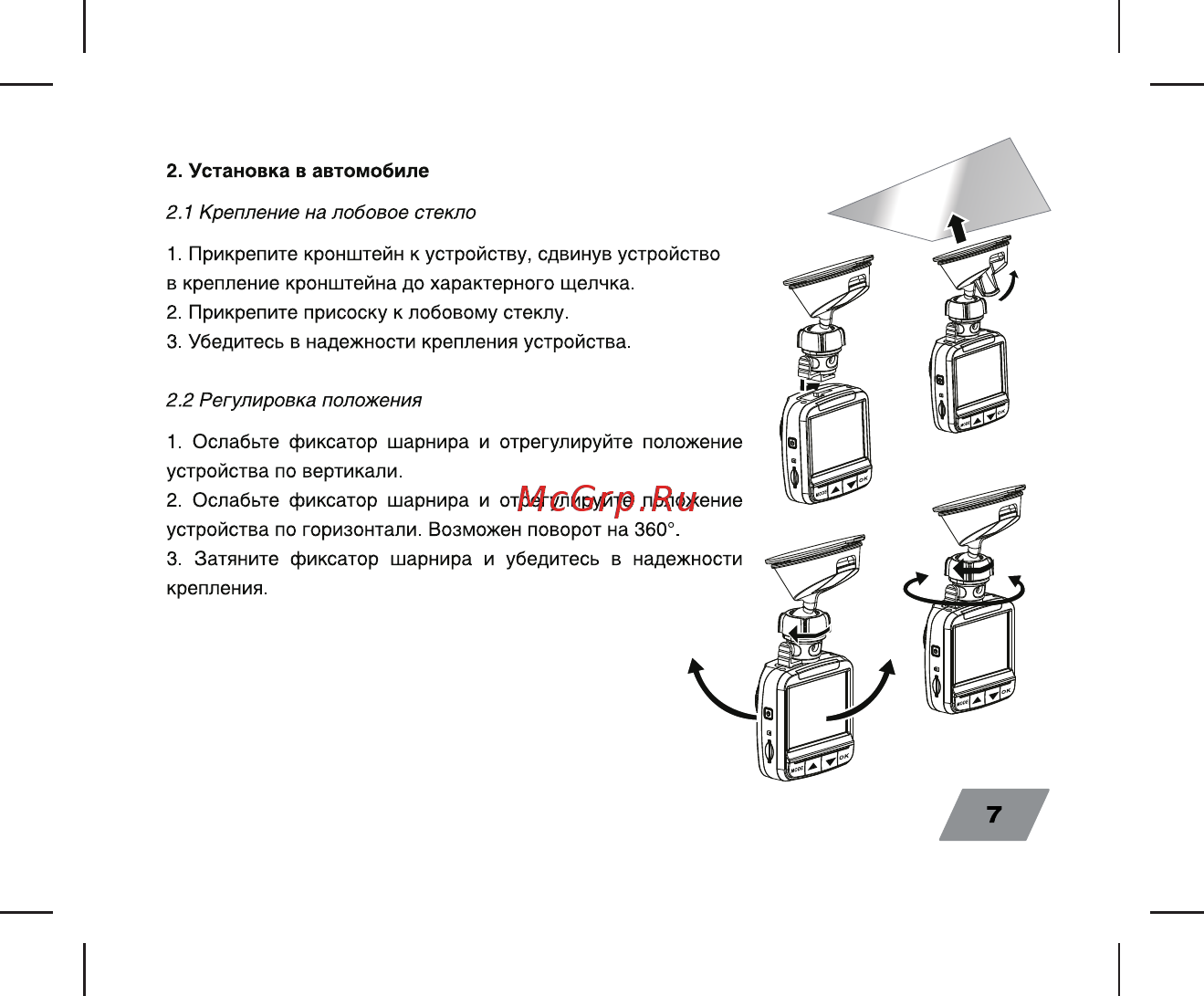 2. Установка в автомобиле

2.1 Крепление на лобовое стекло

1. Прикрепите кронштейн к устройству, сдвинув устройство в крепление кронштейна до характерного щелчка.
2. Прикрепите присоску к лобовому стеклу.
3. Убедитесь в надежности крепления устройства.

2.2 Регулировка положения

1. Ослабьте фиксатор шарнира и отрегулируйте положение устройства по вертикали.
2. Ослабьте фиксатор шарнира и отрегулируйте положение устройства по горизонтали. Возможен поворот на 360°.
3. Затяните фиксатор шарнира и убедитесь в надежности крепления.

McGrp.Ru

MODE OK

MODE OK

MODE OK

MODE OK

7