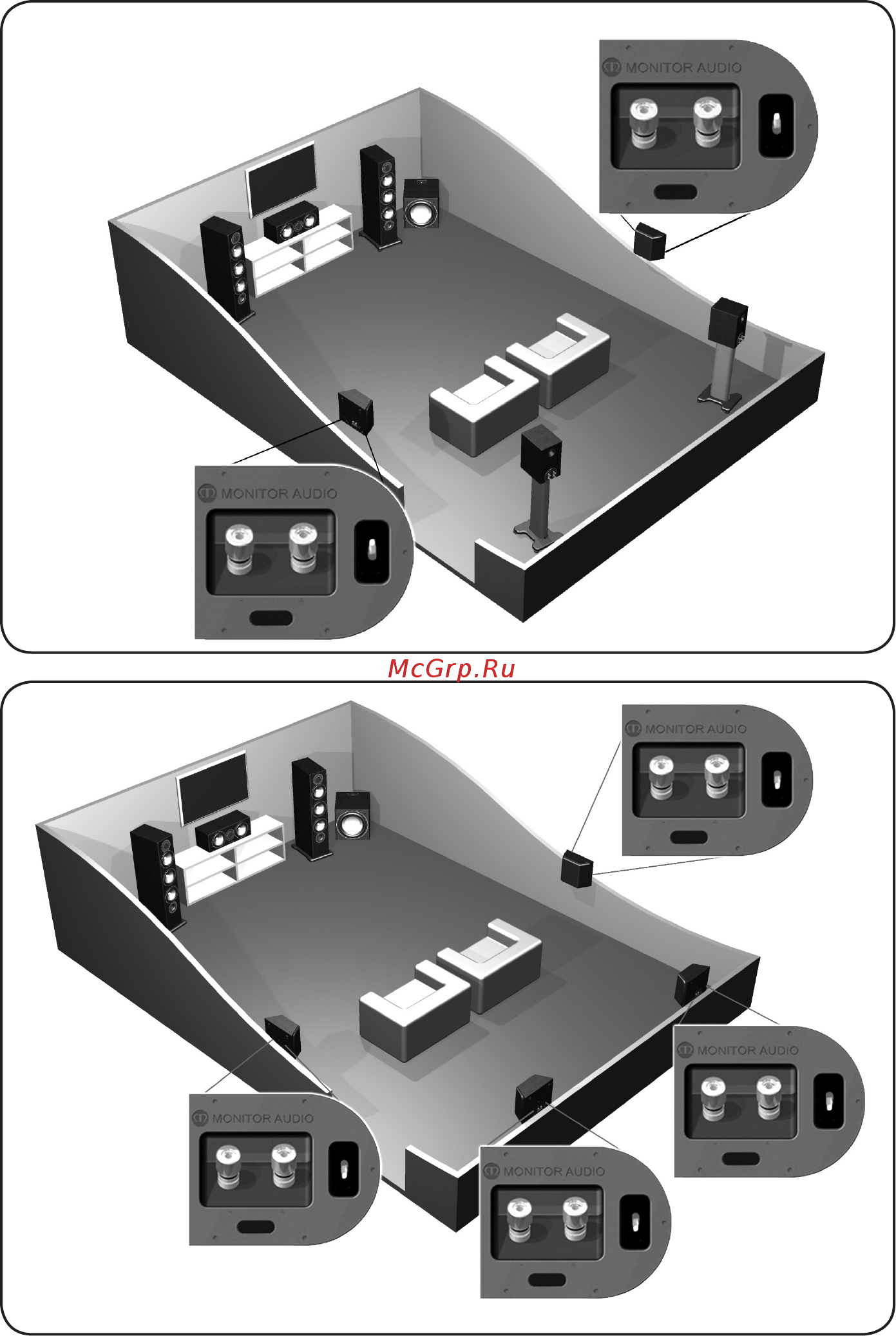 MONITOR AUDIO

MONITOR AUDIO

McGrp.Ru

MONITOR AUDIO

MONITOR AUDIO

MONITOR AUDIO

MONITOR AUDIO