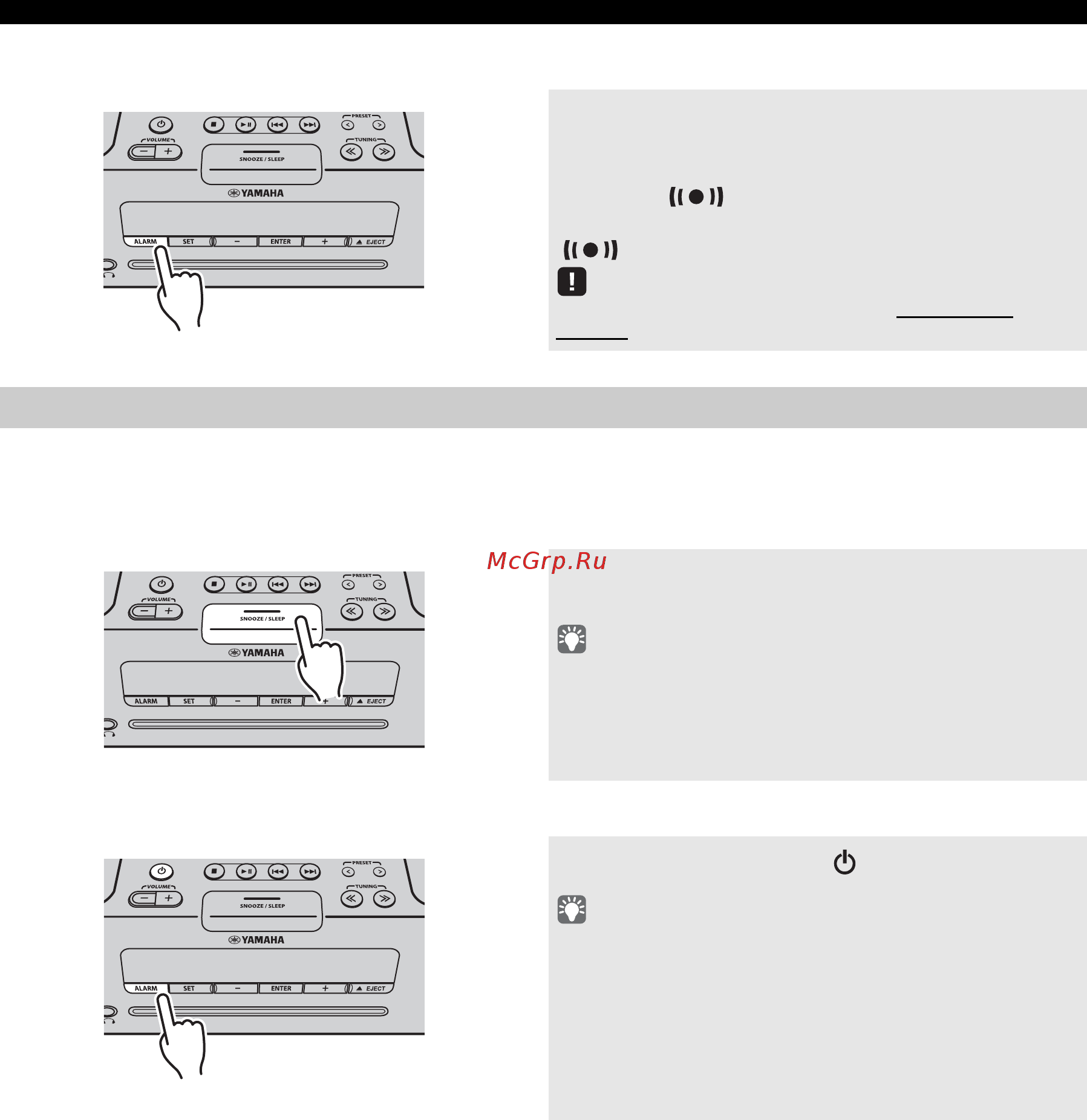 PRESET
VOLUME
TUNING
SNOOZE / SLEEP
YAMAHA
ALARM SET − ENTER + EJECT

McGrp.Ru

PRESET
VOLUME
TUNING
SNOOZE / SLEEP
YAMAHA
ALARM SET − ENTER + EJECT

PRESET
VOLUME
TUNING
SNOOZE / SLEEP
YAMAHA
ALARM SET − ENTER + EJECT