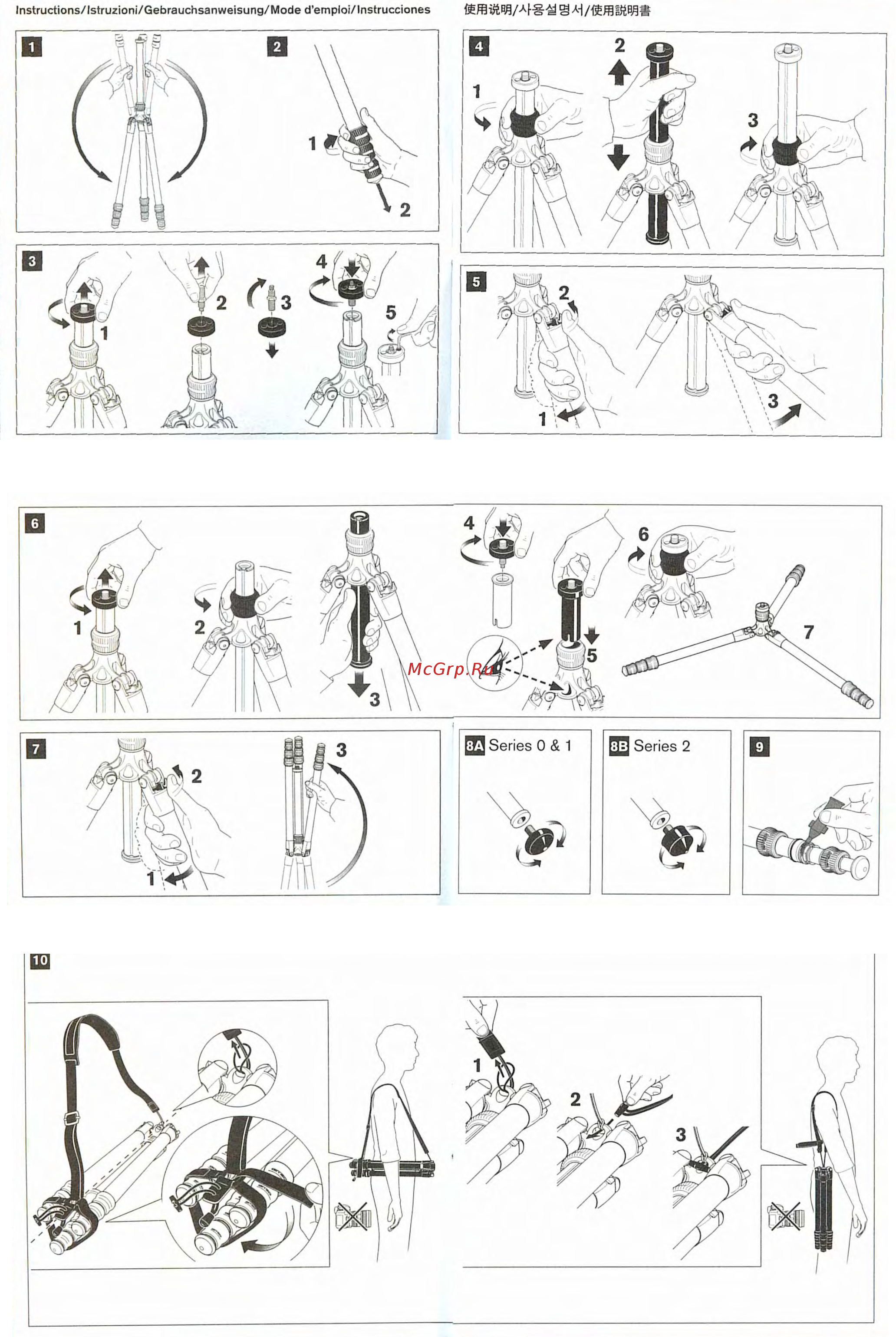 Instructions/Istruzioni/Gebrauchsanweisung/Mode d'emploi/Instrucciones

使用说明/사용설명서/使用説明書

1

2

1

2

3

1

2

3

4

5

4

1

2

3

5

2

1

3

6

1

2

3

4

5

6

7

McGrp.Ru

7

2

1

3

8A Series 0 & 1

8B Series 2

9

10

1

2

3