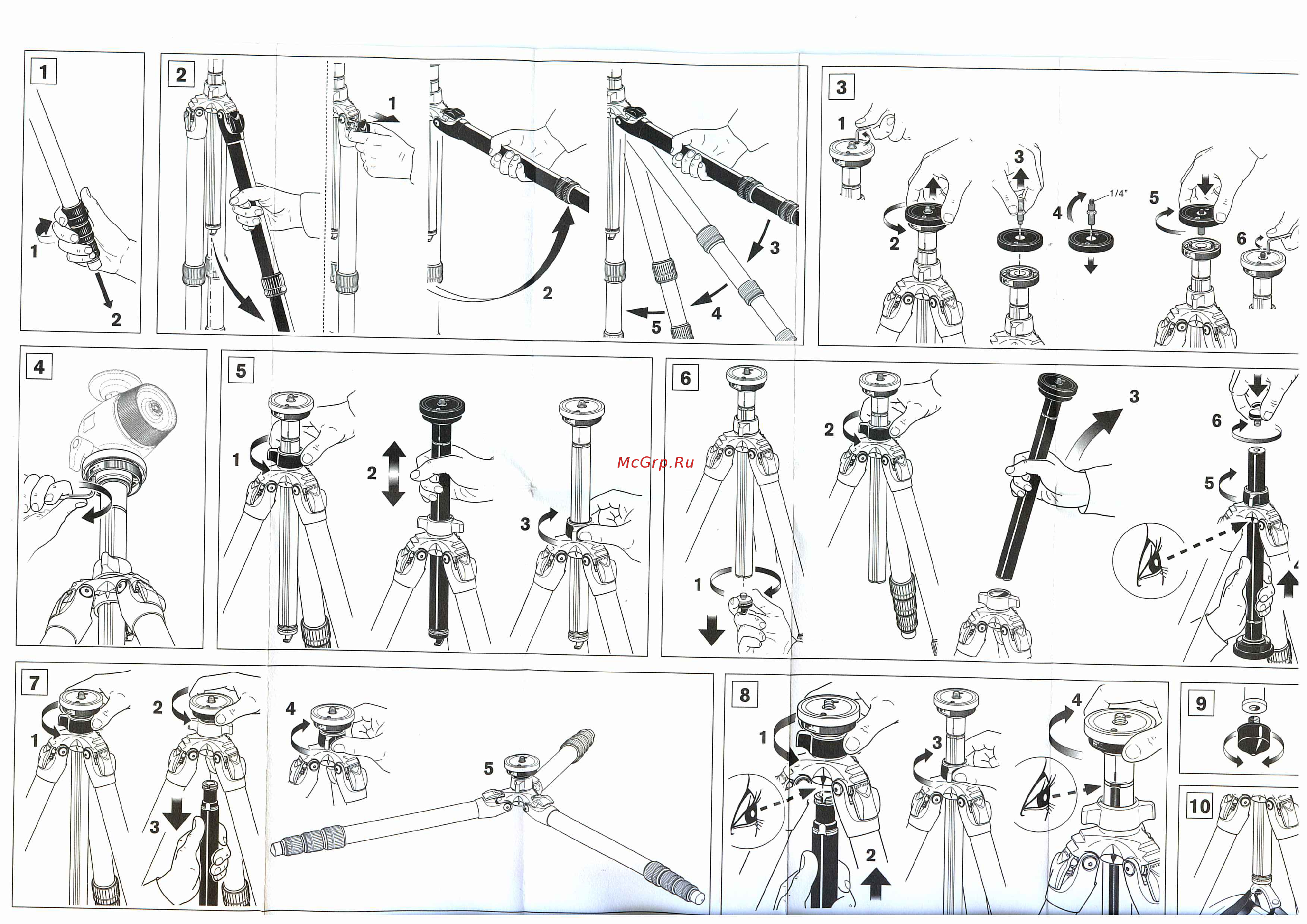 1
1
2

2
1
2
3
4
5

3
1
2
3
4
1/4"
5
6

4

5
1
2
3

McGrp.Ru

6
1
2
3
5
6

7
1
2
3
4
5

8
1
2
3
4

9

10