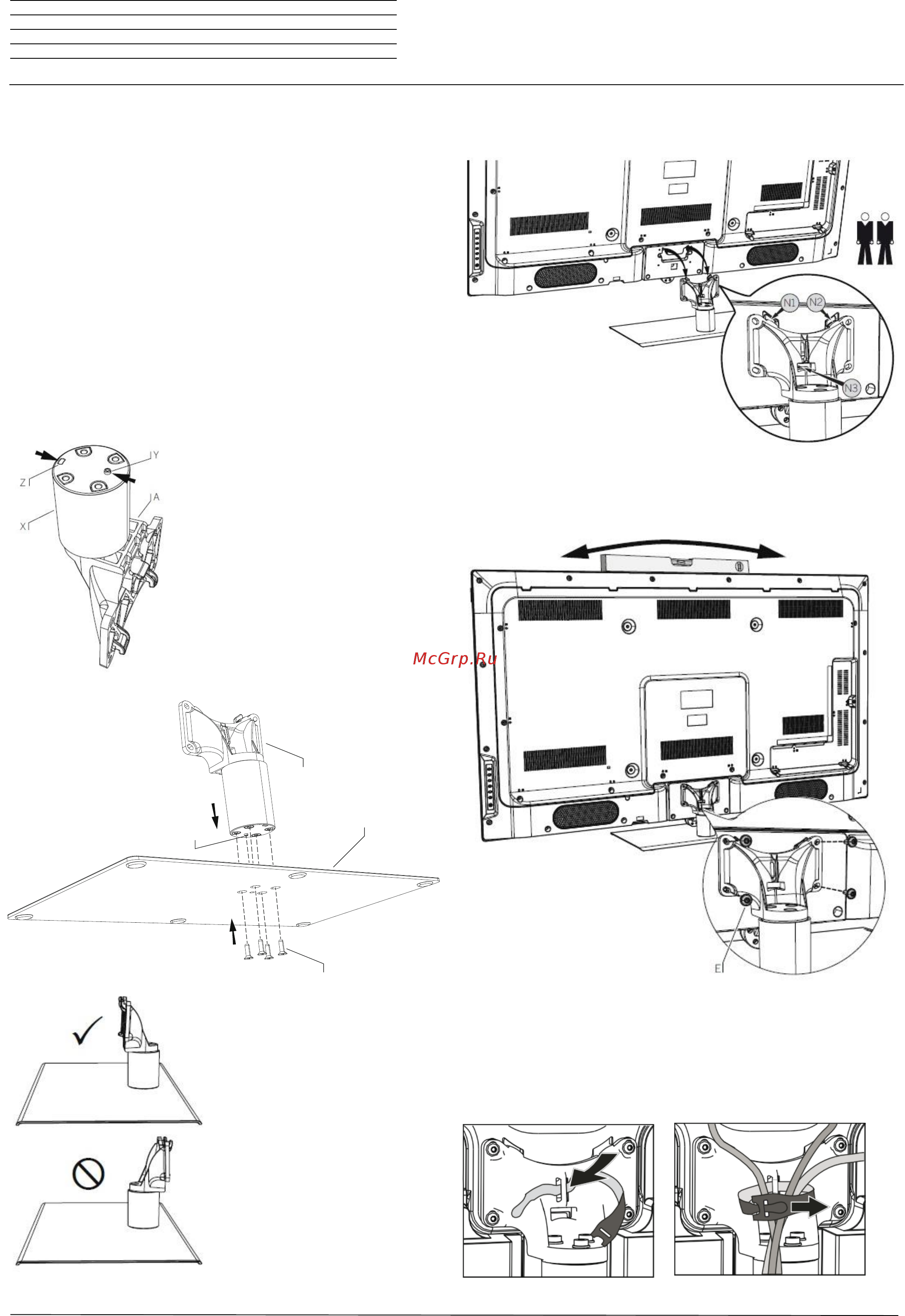 N1
N2
N3
Y
Z
A
X
McGrp.Ru
E