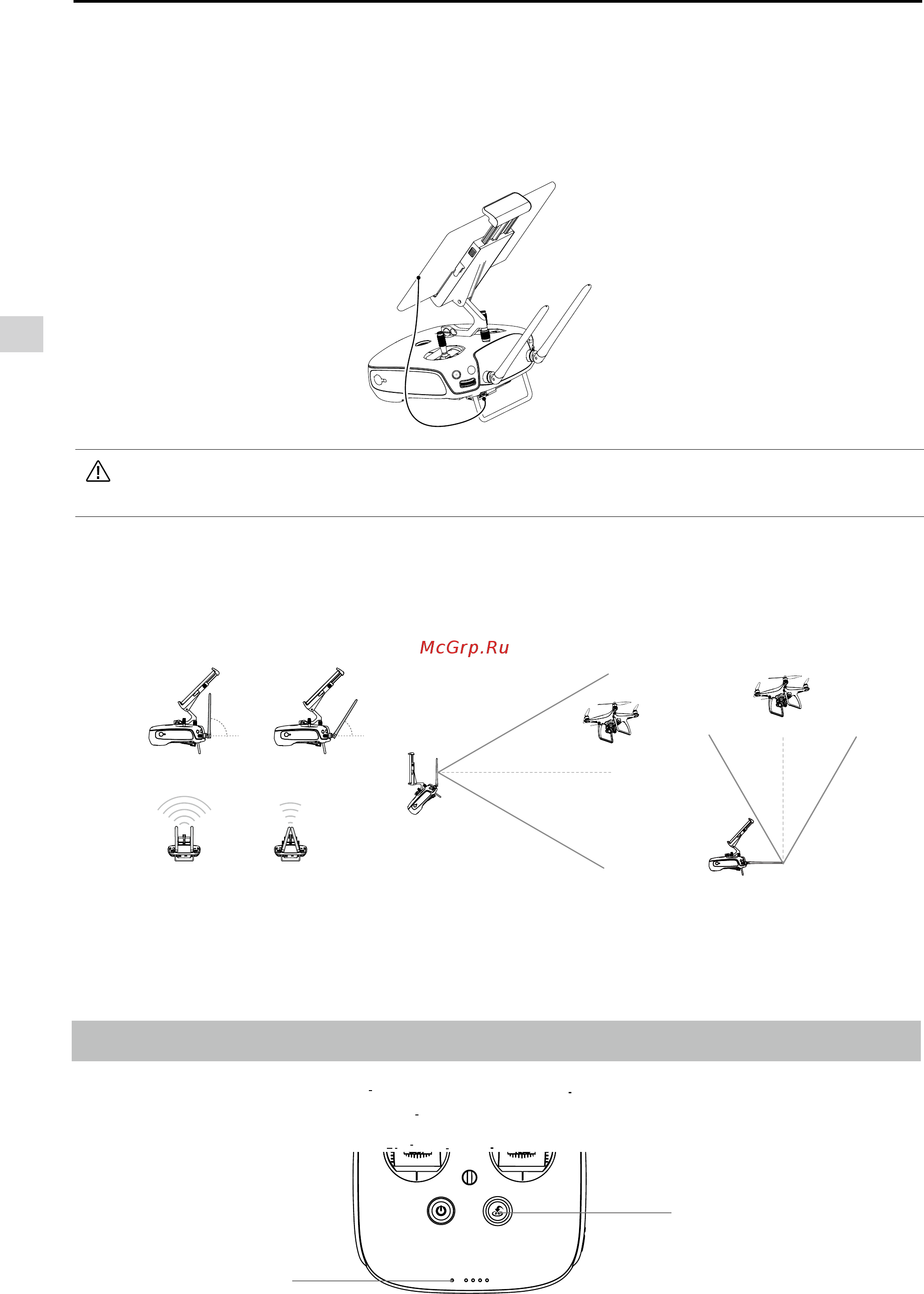 McGrp.Ru