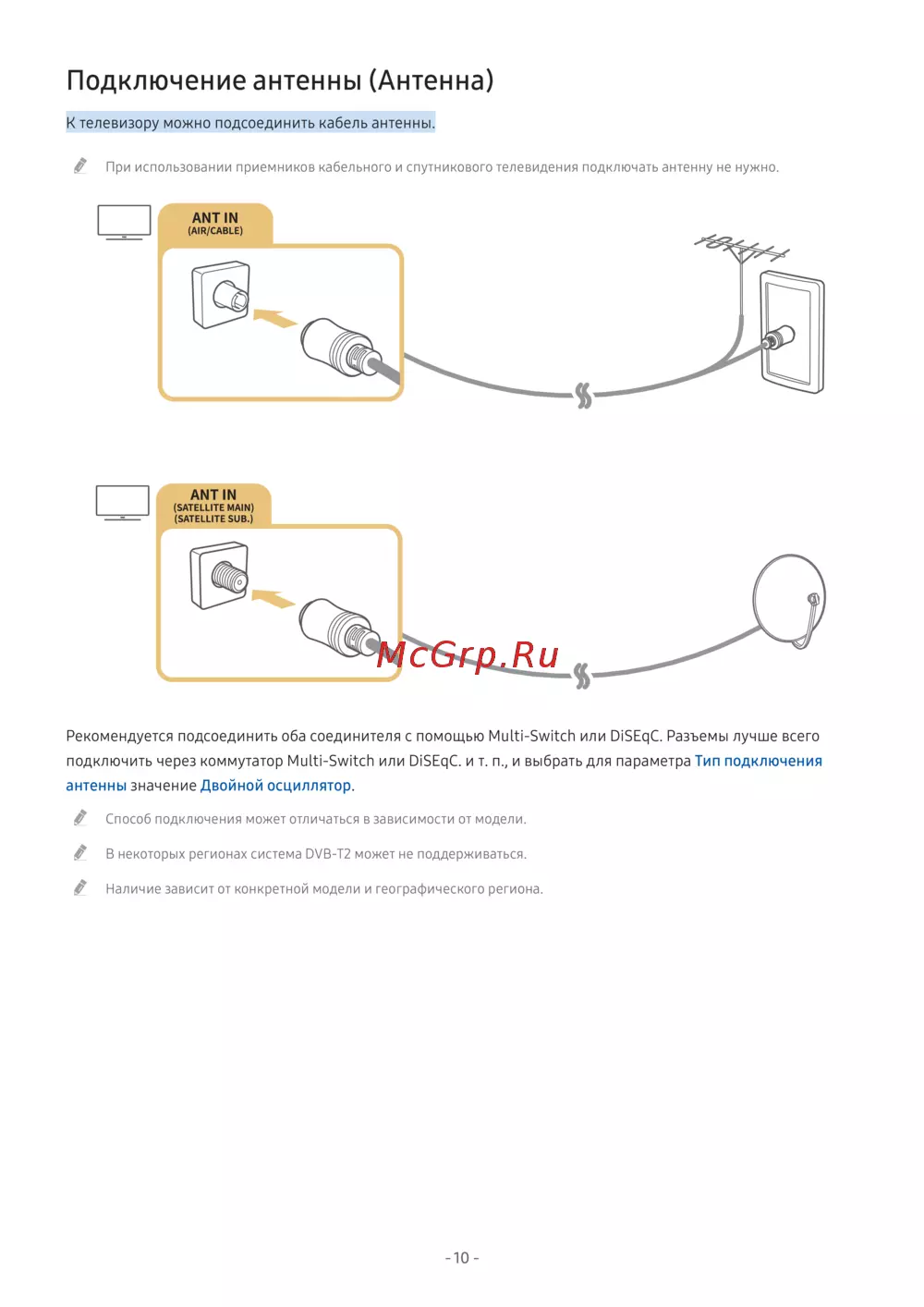 Подключение антенны (Антенна)

К телевизору можно подсоединить кабель антенны.

При использовании приемников кабельного и спутникового телевидения подключать антенну не нужно.

ANT IN
(AIR/CABLE)

ANT IN
(SATELLITE MAIN)
(SATELLITE SUB.)

McGrp.Ru

Рекомендуется подсоединить оба соединителя с помощью Multi-Switch или DiSEqC. Разъемы лучше всего подключить через коммутатор Multi-Switch или DiSEqC. и т. п., и выбрать для параметра Тип подключения антенны значение Двойной осциллятор.

Способ подключения может отличаться в зависимости от модели.

В некоторых регионах система DVB-T2 может не поддерживаться.

Наличие зависит от конкретной модели и географического региона.

- 10 -