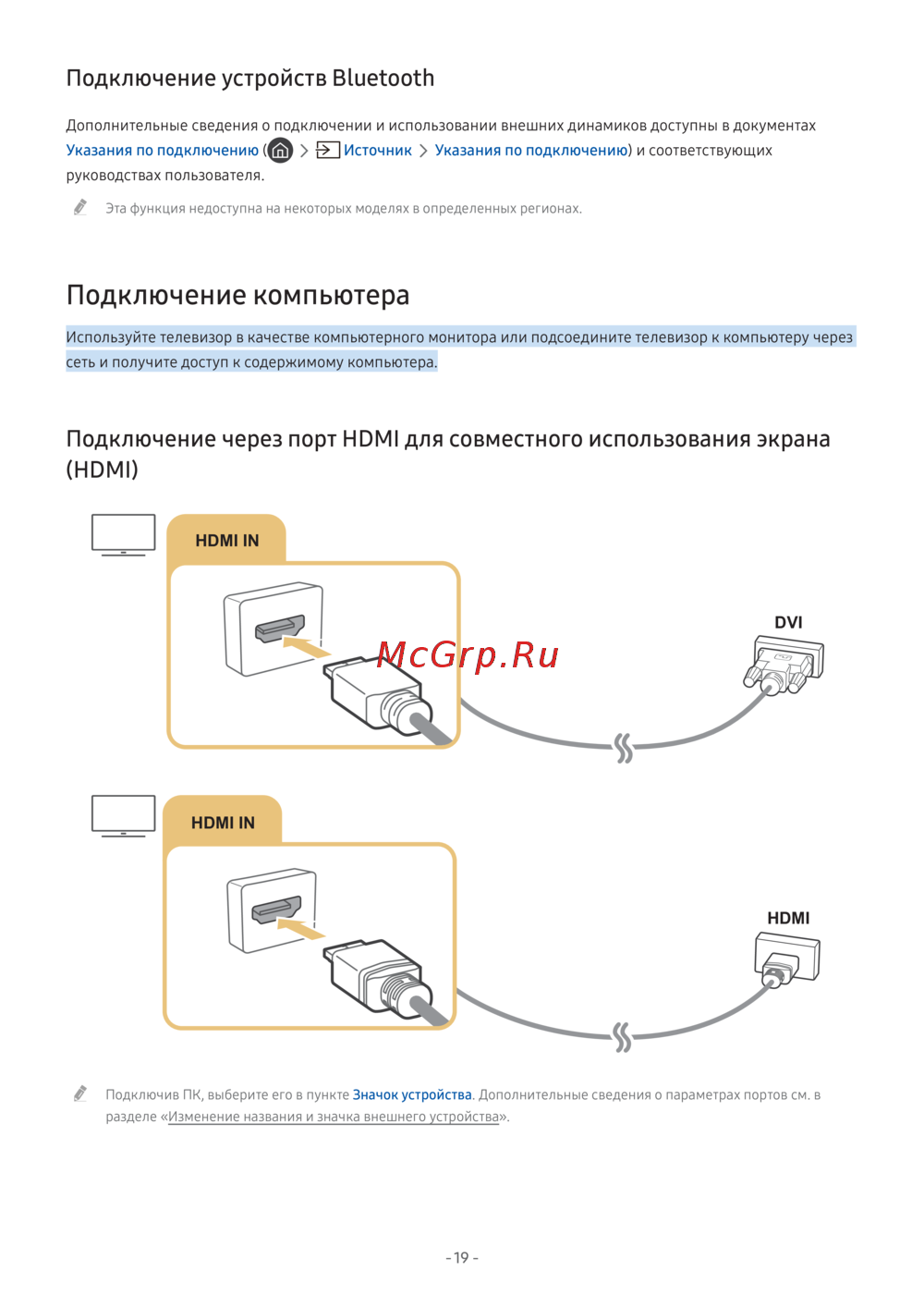 Подключение устройств Bluetooth

Дополнительные сведения о подключении и использовании внешних динамиков доступны в документах Указания по подключению ( > Источник > Указания по подключению) и соответствующих руководствах пользователя.

Эта функция недоступна на некоторых моделях в определенных регионах.

Подключение компьютера

Используйте телевизор в качестве компьютерного монитора или подсоедините телевизор к компьютеру через сеть и получите доступ к содержимому компьютера.

Подключение через порт HDMI для совместного использования экрана (HDMI)

HDMI IN

DVI

McGrp.Ru

HDMI IN

HDMI

Подключив ПК, выберите его в пункте Значок устройства. Дополнительные сведения о параметрах портов см. в разделе «Изменение названия и значка внешнего устройства».

- 19 -