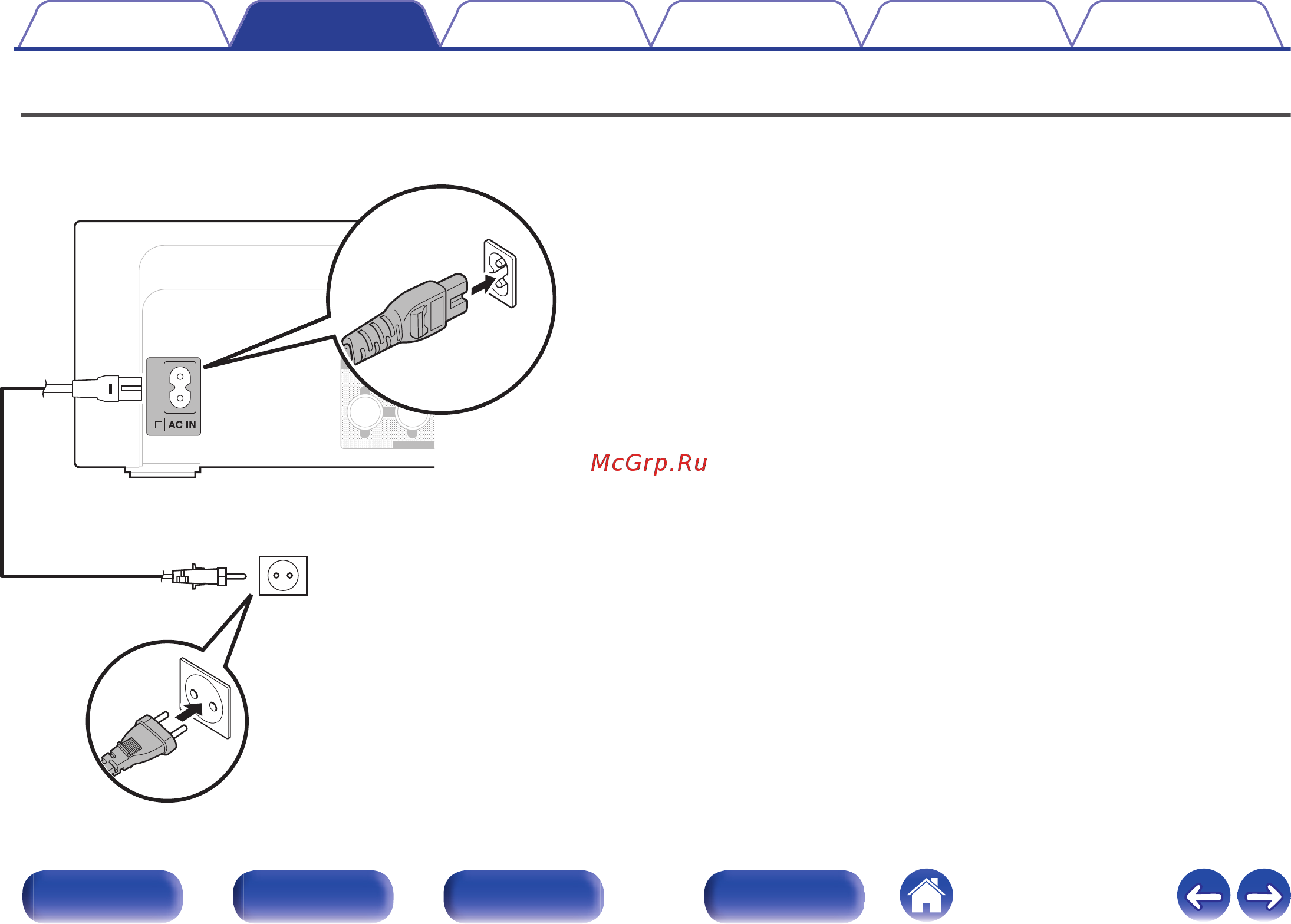 AC IN

McGrp.Ru