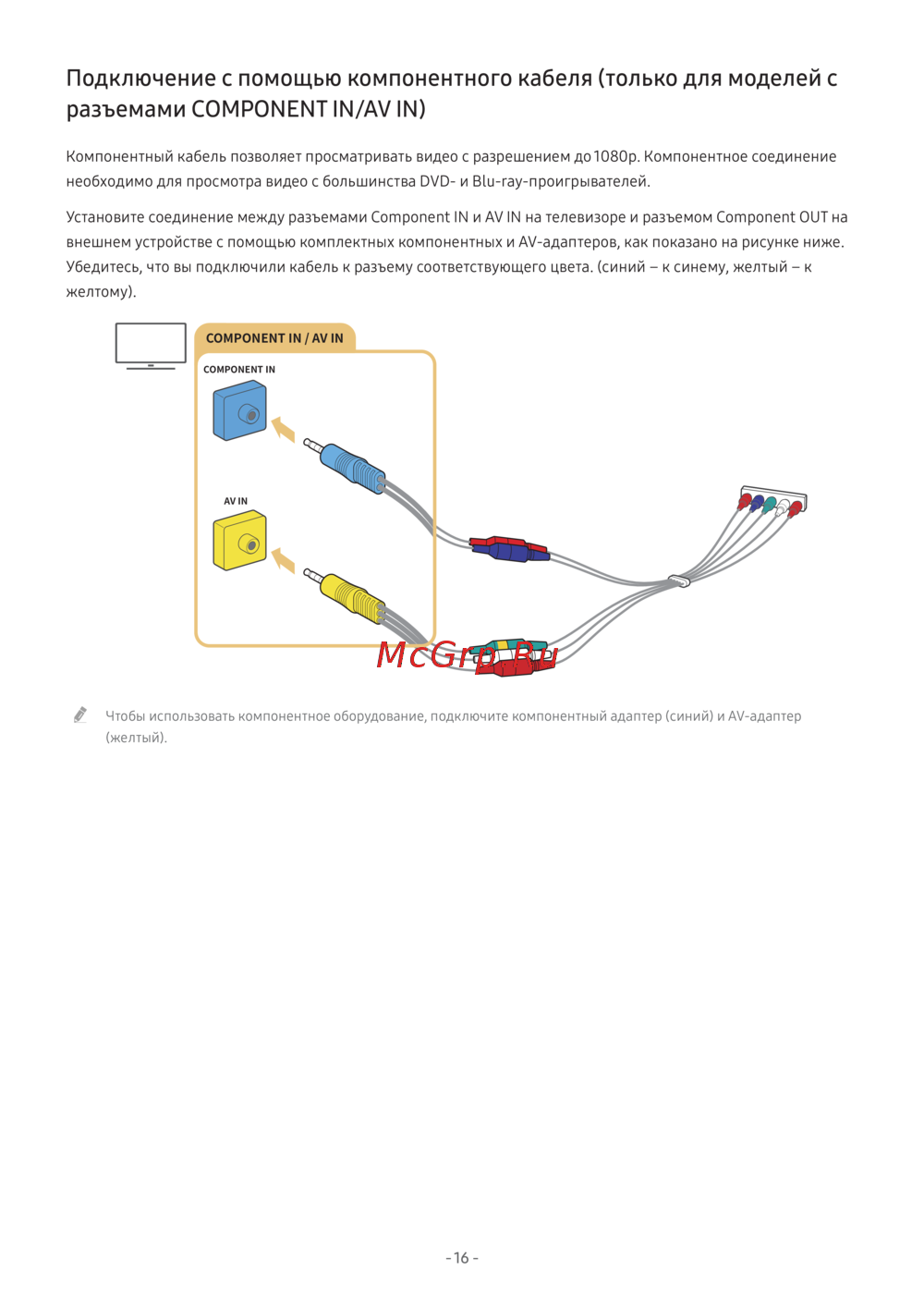 Подключение с помощью компонентного кабеля (только для моделей с разъемами COMPONENT IN/AV IN)

Компонентный кабель позволяет просматривать видео с разрешением до 1080p. Компонентное соединение необходимо для просмотра видео с большинства DVD- и Blu-ray-проигрывателей.

Установите соединение между разъемами Component IN и AV IN на телевизоре и разъемом Component OUT на внешнем устройстве с помощью комплектных компонентных и AV-адаптеров, как показано на рисунке ниже. Убедитесь, что вы подключили кабель к разъему соответствующего цвета. (синий – к синему, желтый – к желтому).

COMPONENT IN / AV IN

COMPONENT IN

AV IN

McGrp.Ru

Чтобы использовать компонентное оборудование, подключите компонентный адаптер (синий) и AV-адаптер (желтый).

- 16 -