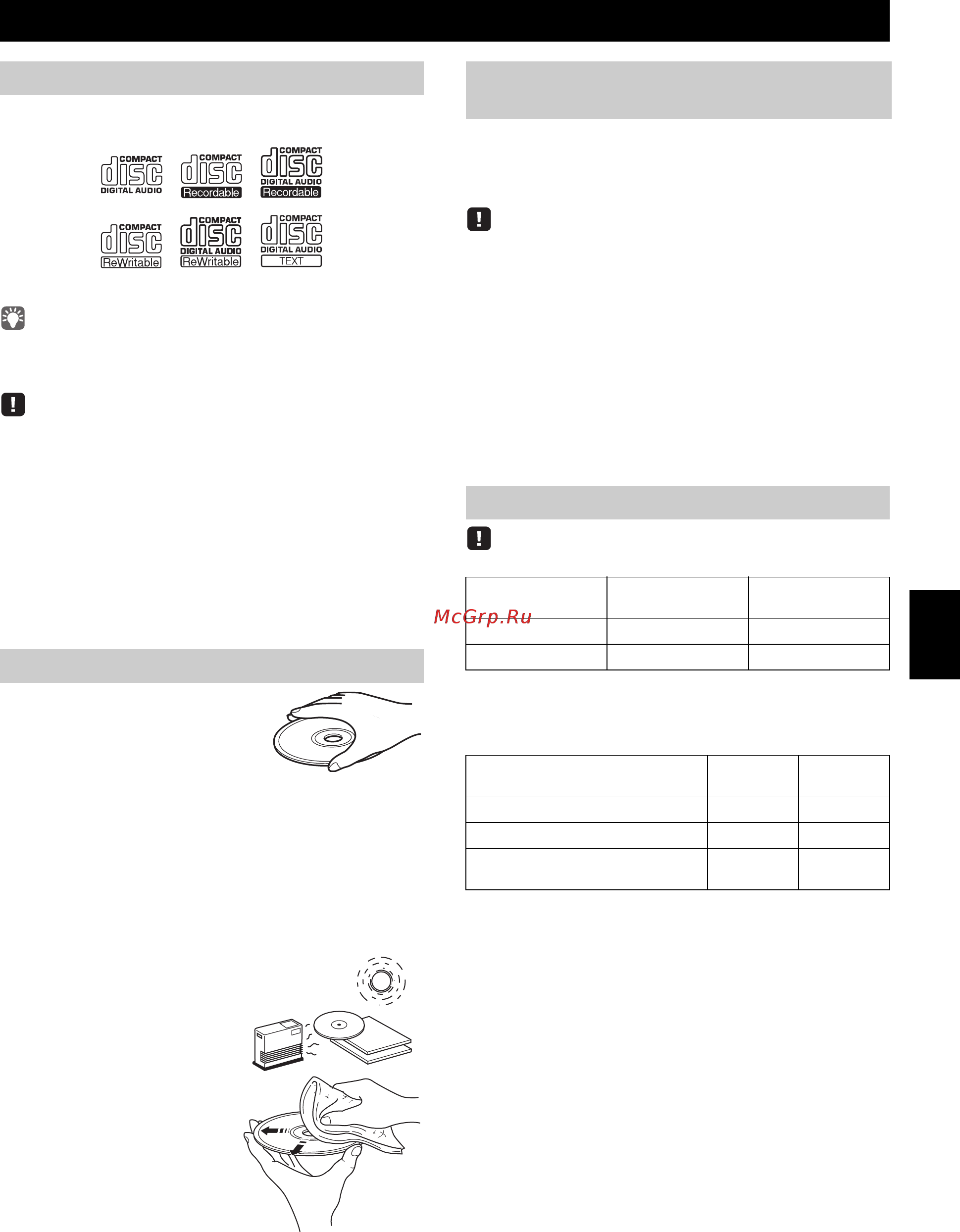 COMPACT disc DIGITAL AUDIO

COMPACT disc Recordable

COMPACT disc DIGITAL AUDIO Recordable

COMPACT disc ReWritable

COMPACT disc DIGITAL AUDIO ReWritable

COMPACT disc DIGITAL AUDIO TEXT

McGrp.Ru