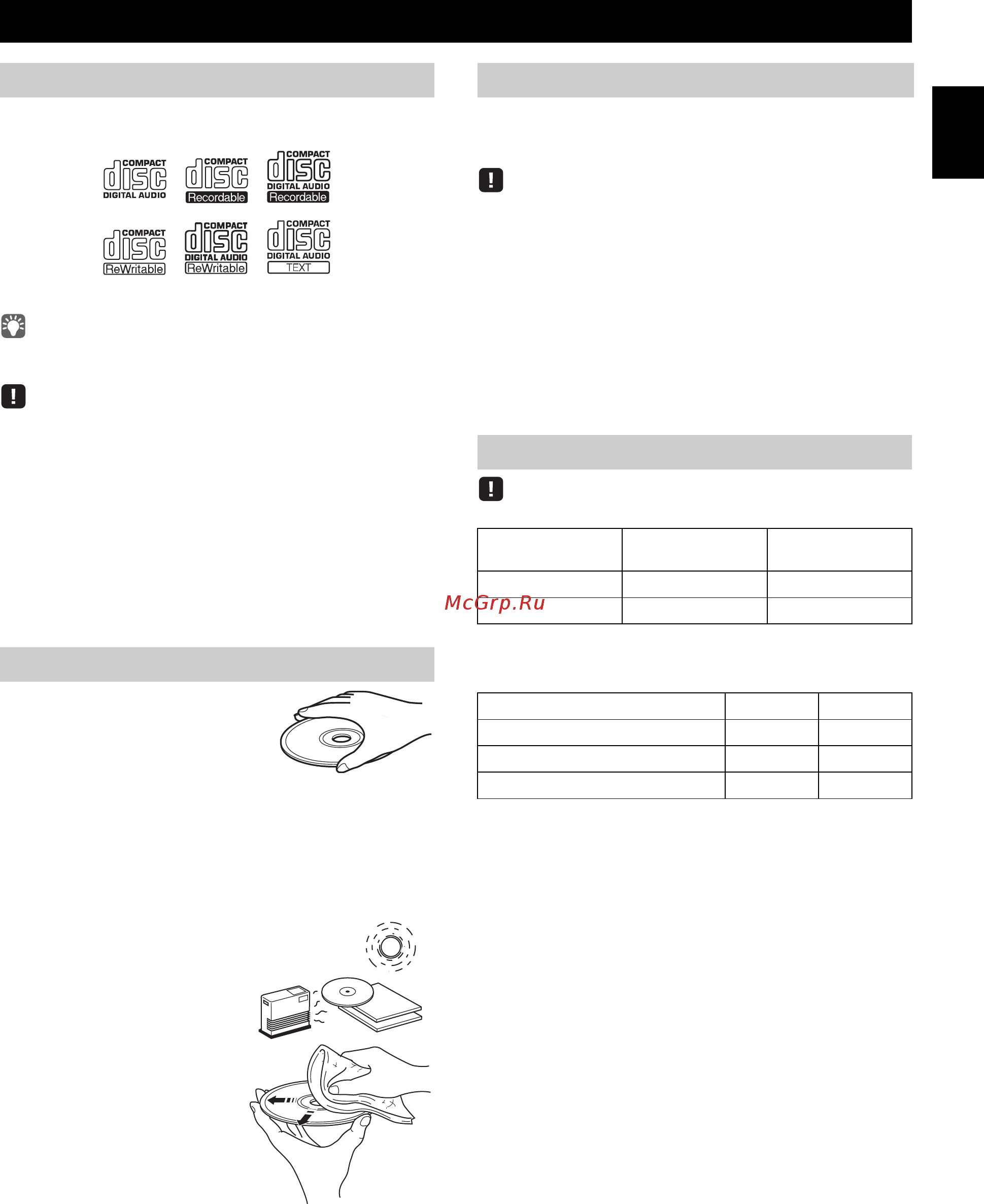 COMPACT disc DIGITAL AUDIO

COMPACT disc Recordable

COMPACT disc DIGITAL AUDIO Recordable

COMPACT disc ReWritable

COMPACT disc DIGITAL AUDIO ReWritable

COMPACT disc DIGITAL AUDIO TEXT

McGrp.Ru