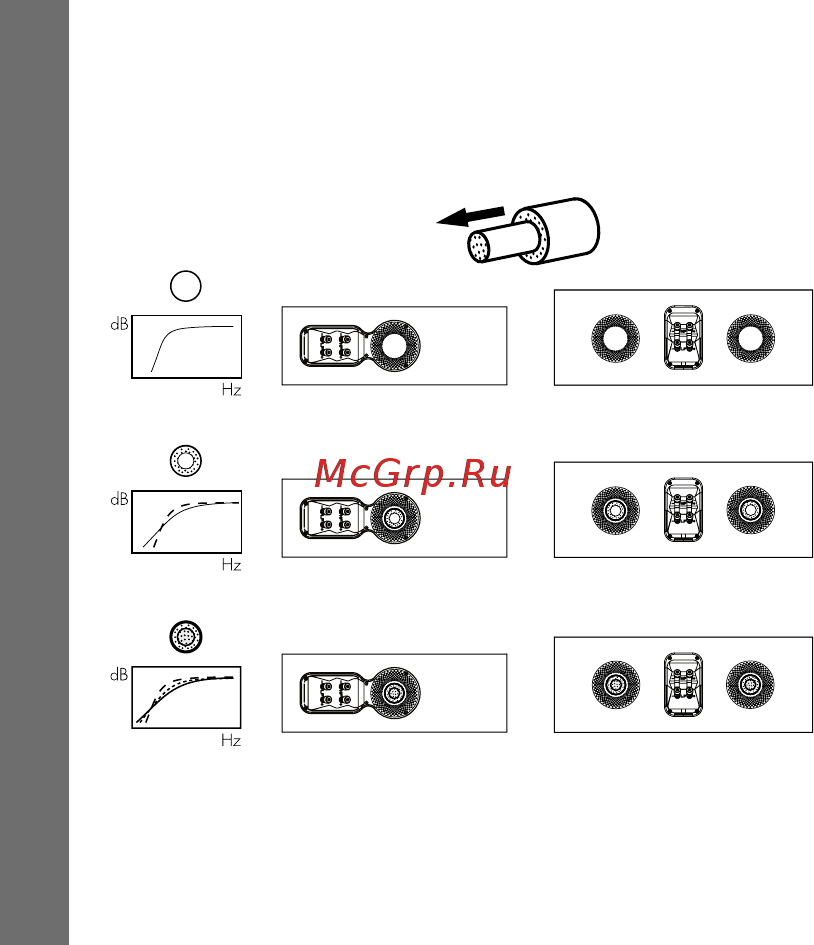 dB
Hz

McGrp.Ru
dB
Hz

dB
Hz