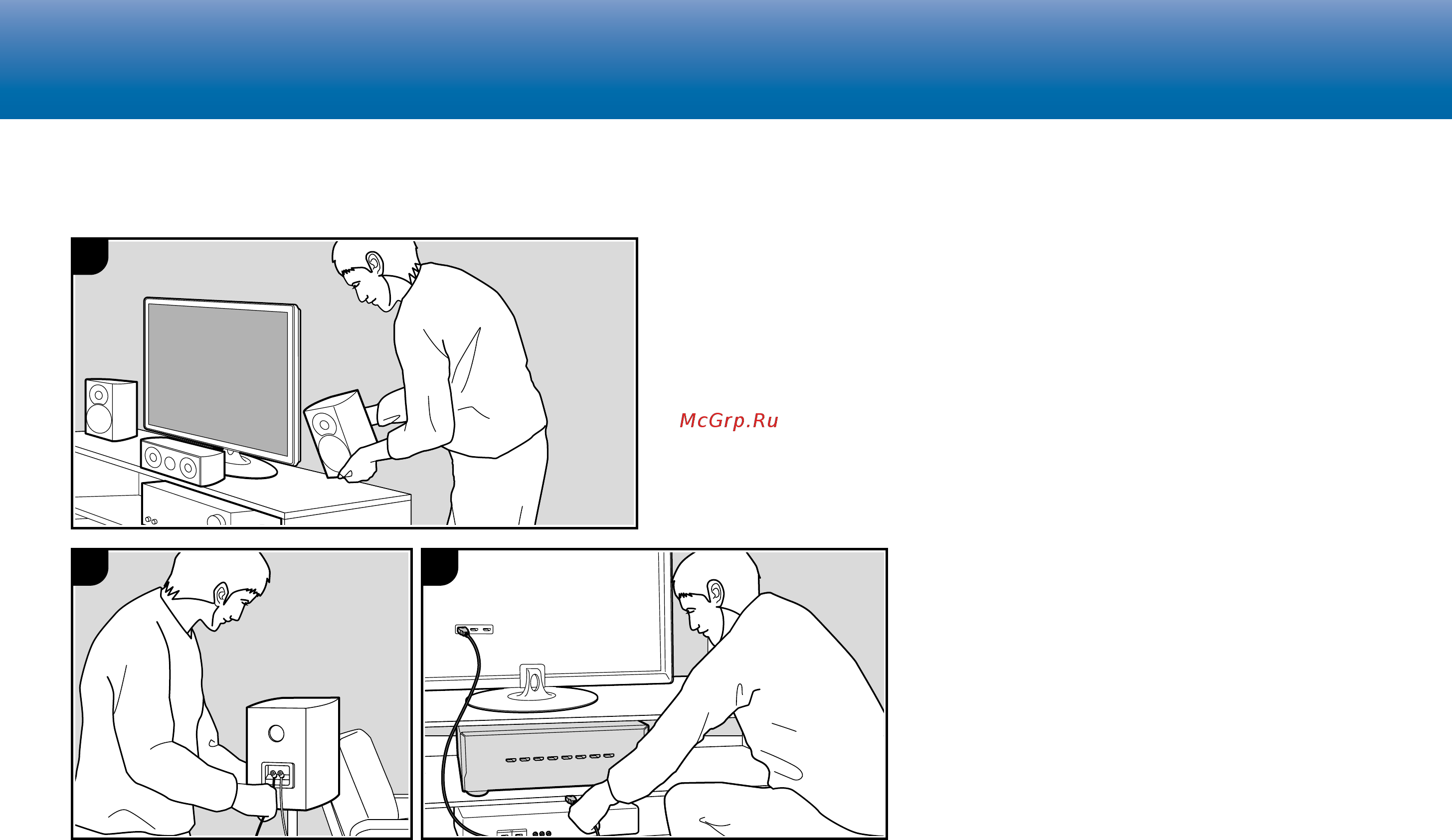 McGrp.Ru