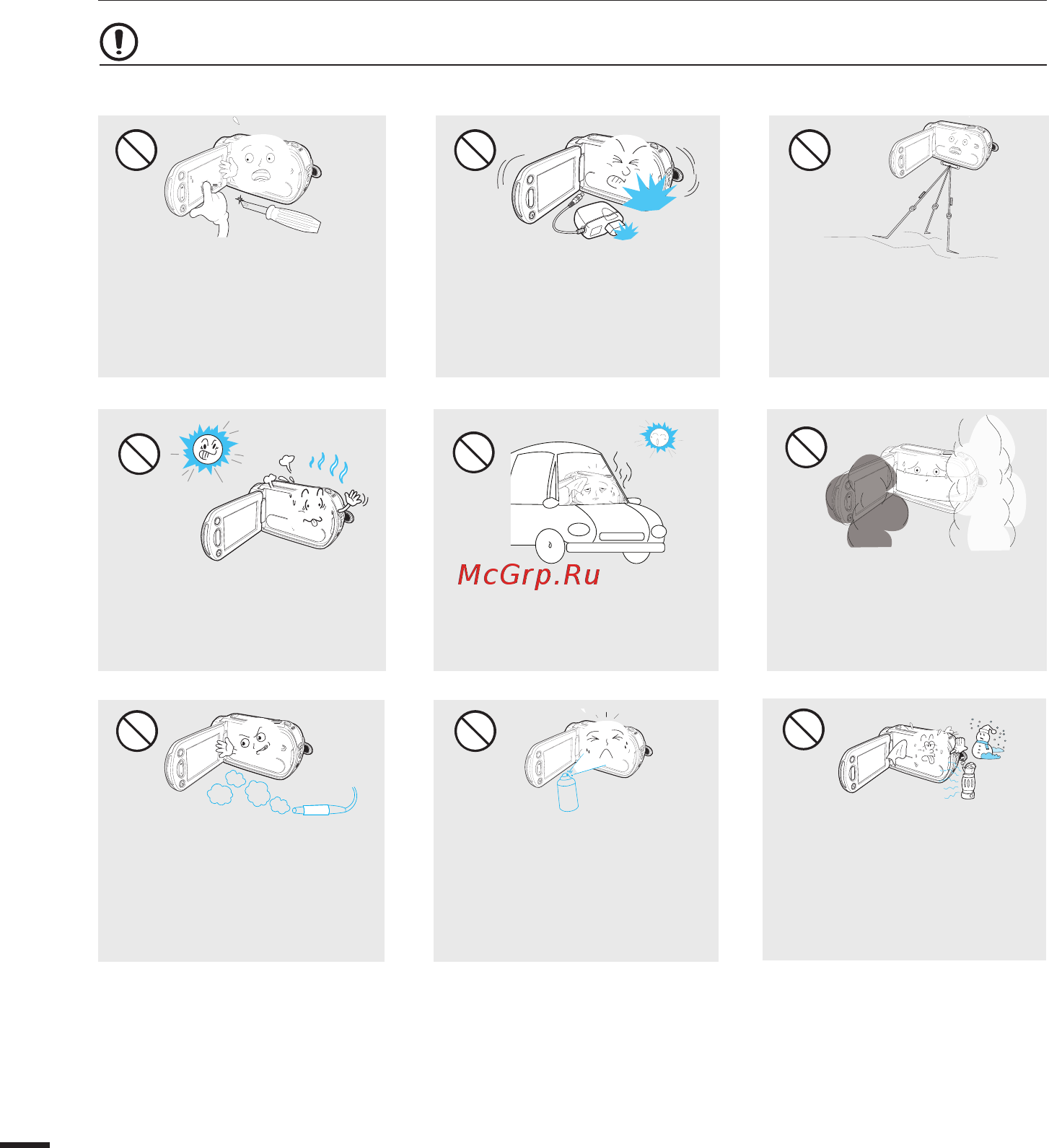 McGrp.Ru