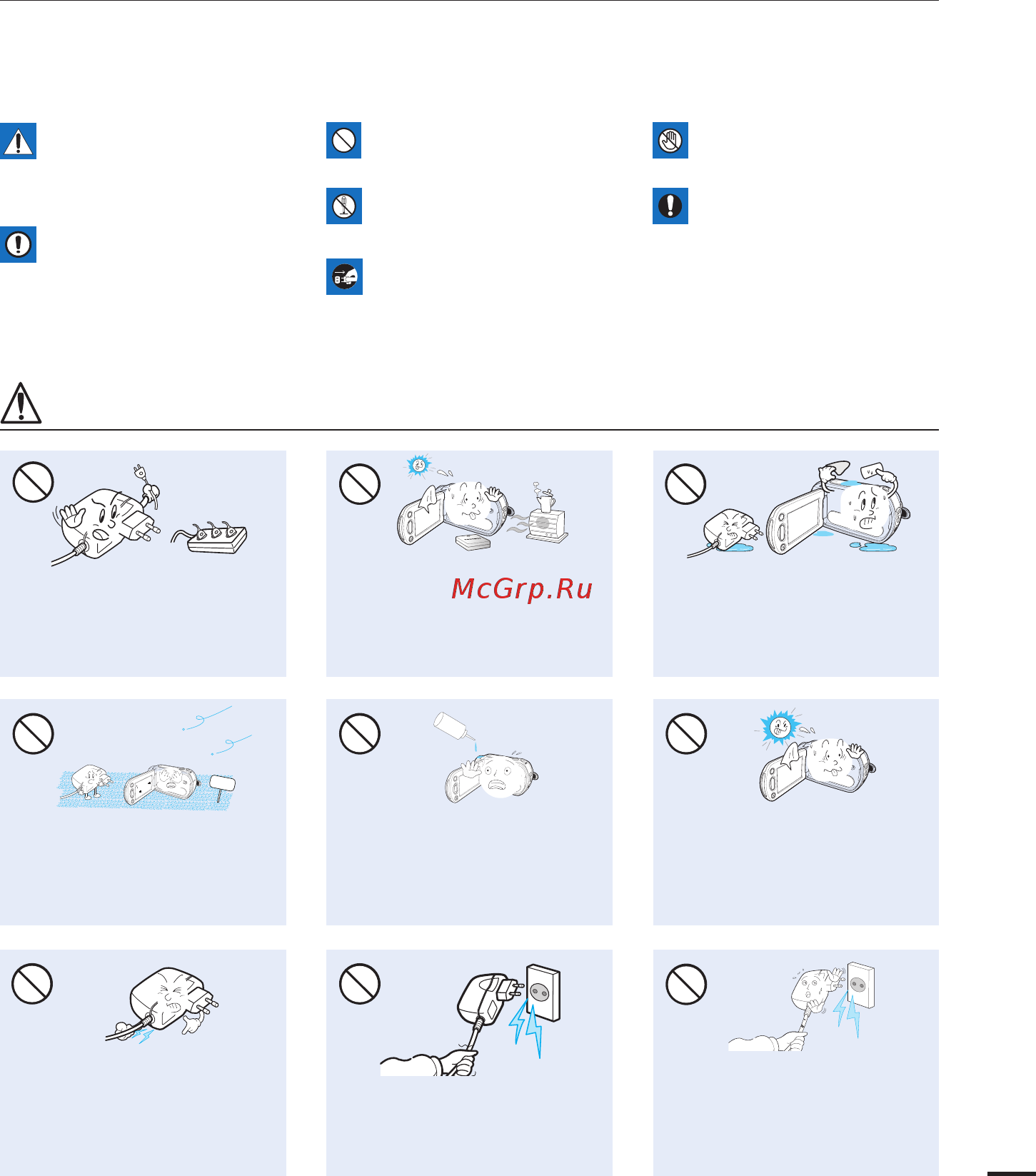 McGrp.Ru