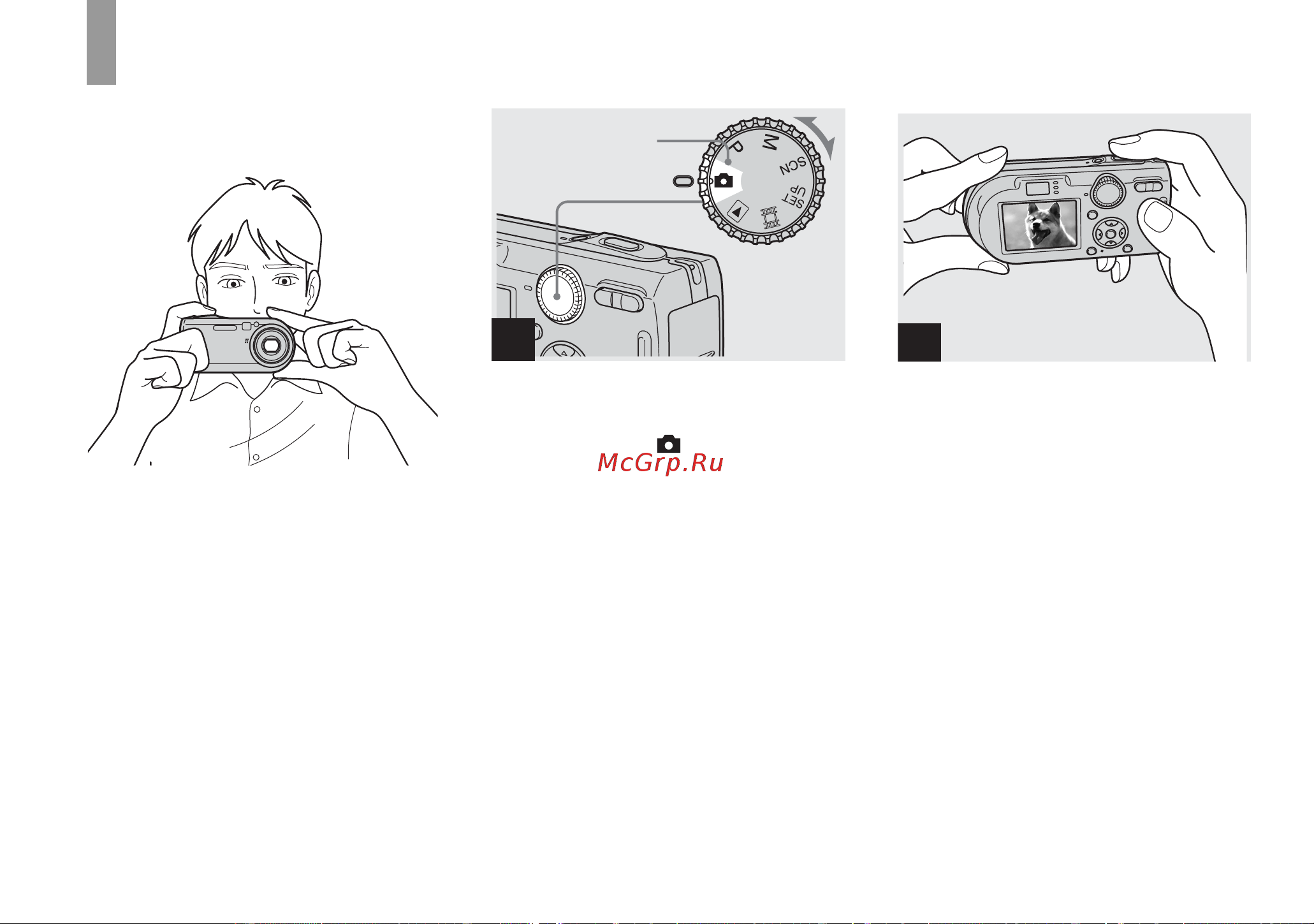 P
M
SCN
SET UP

McGrp.Ru