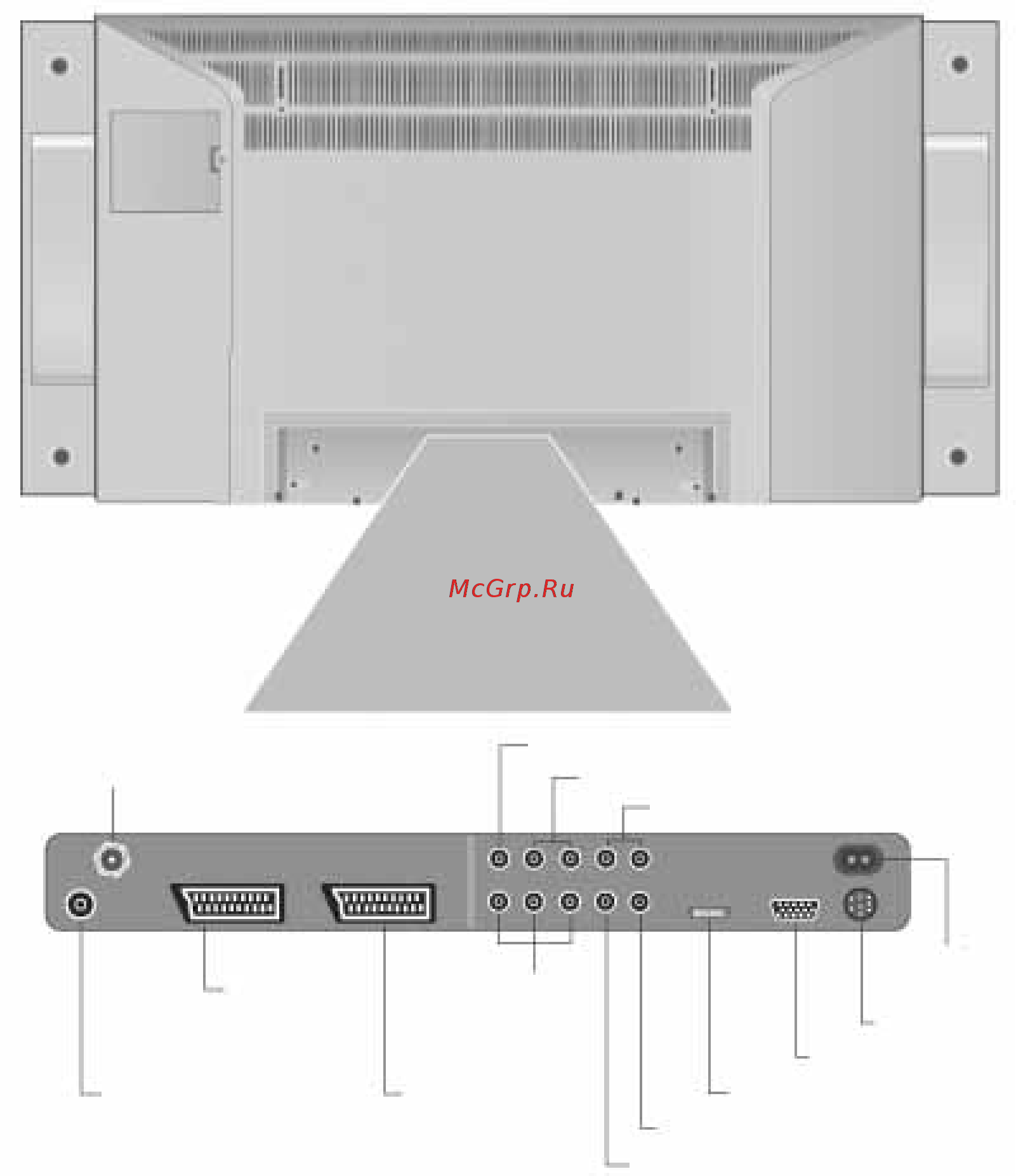 McGrp.Ru