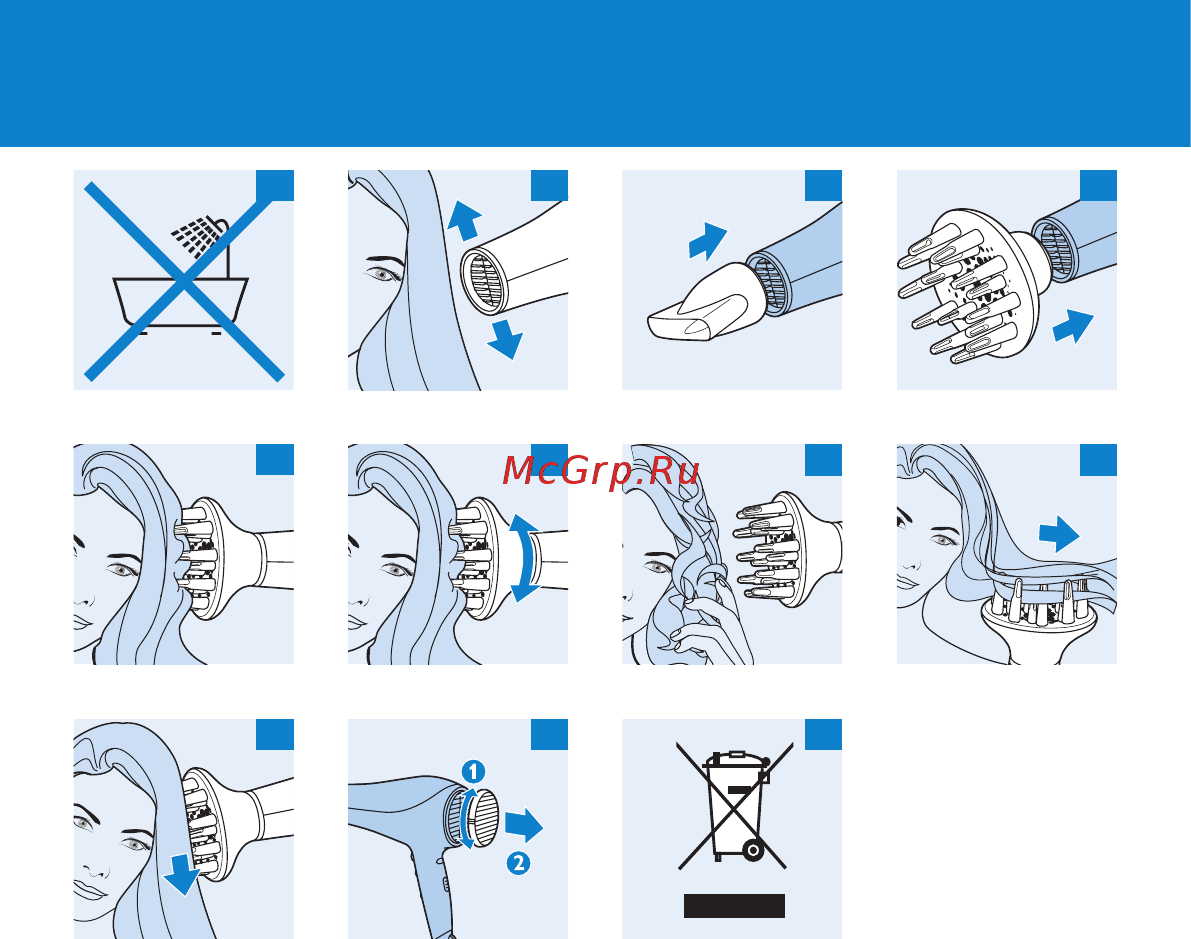 McGrp.Ru

1

2