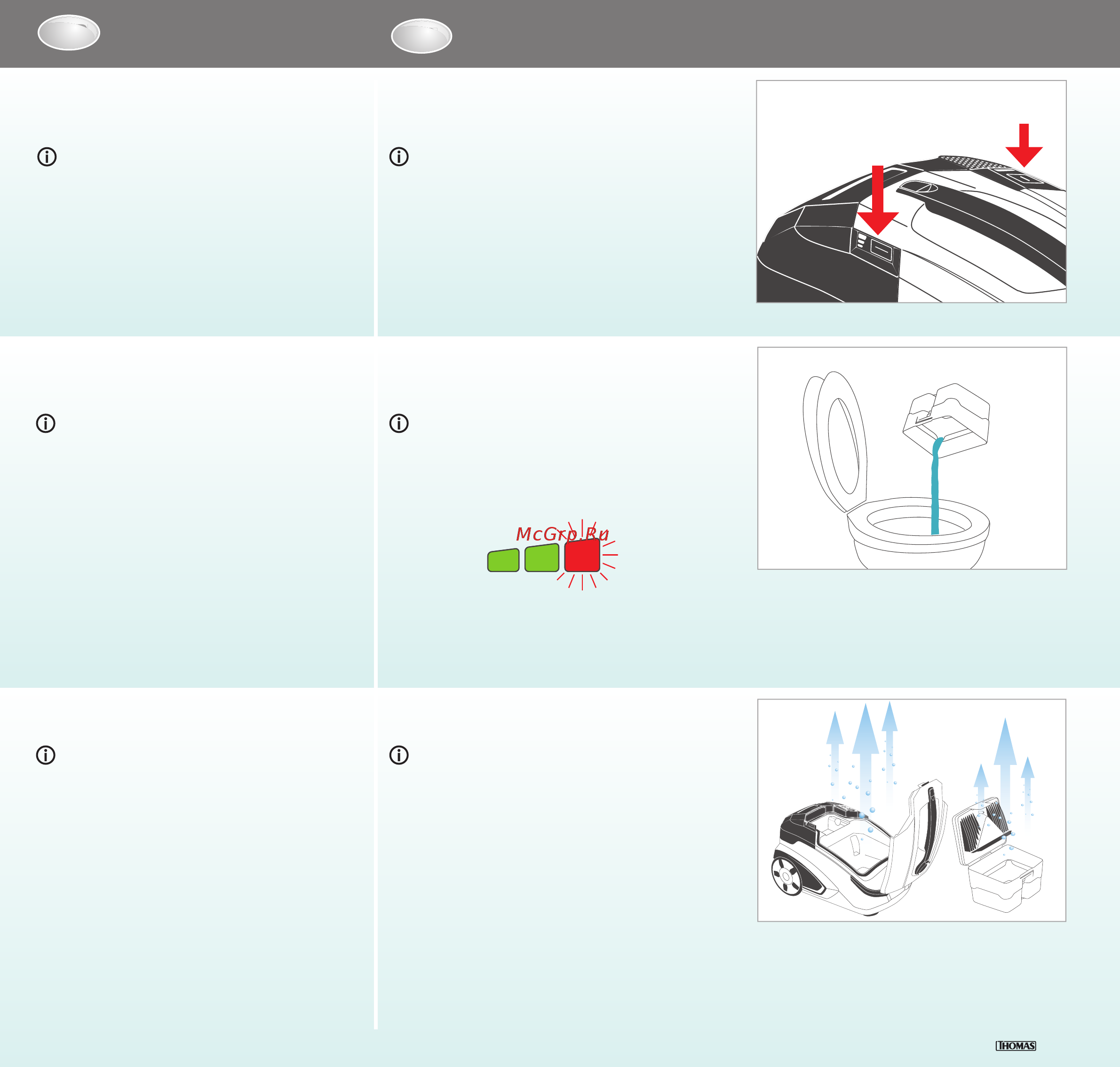 McGrp.Ru

THOMAS