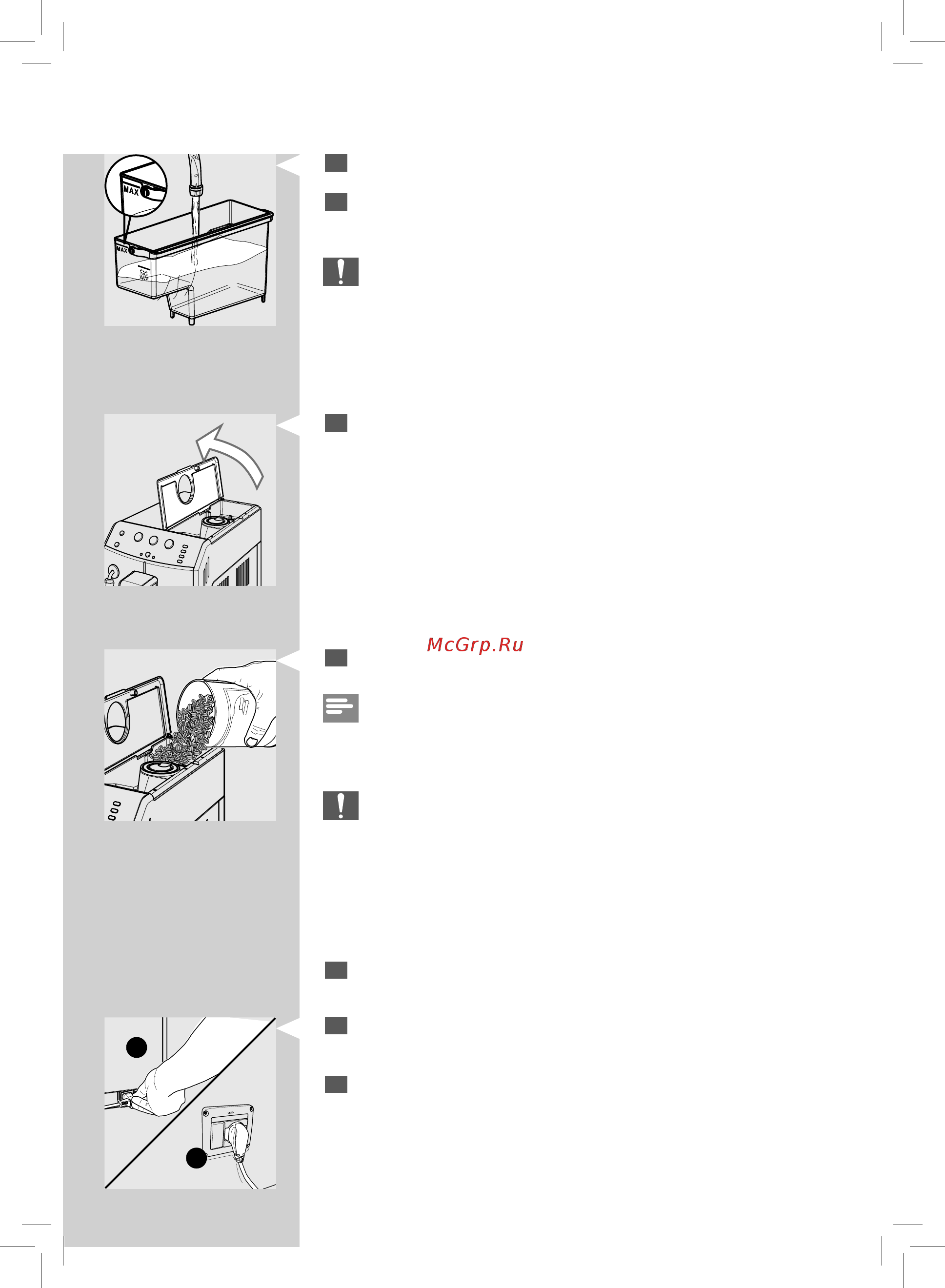 MAX

MAX

McGrp.Ru