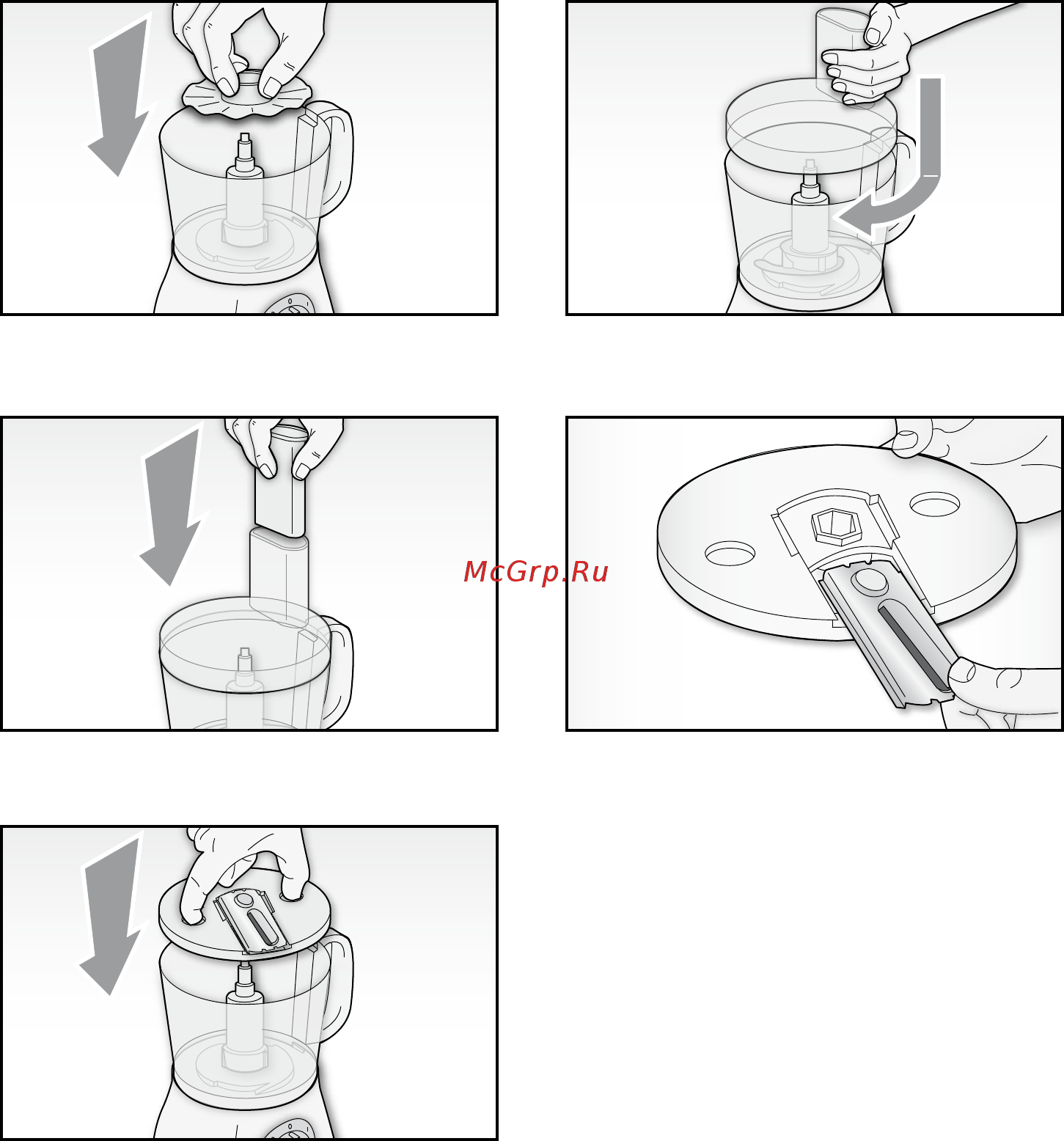 McGrp.Ru