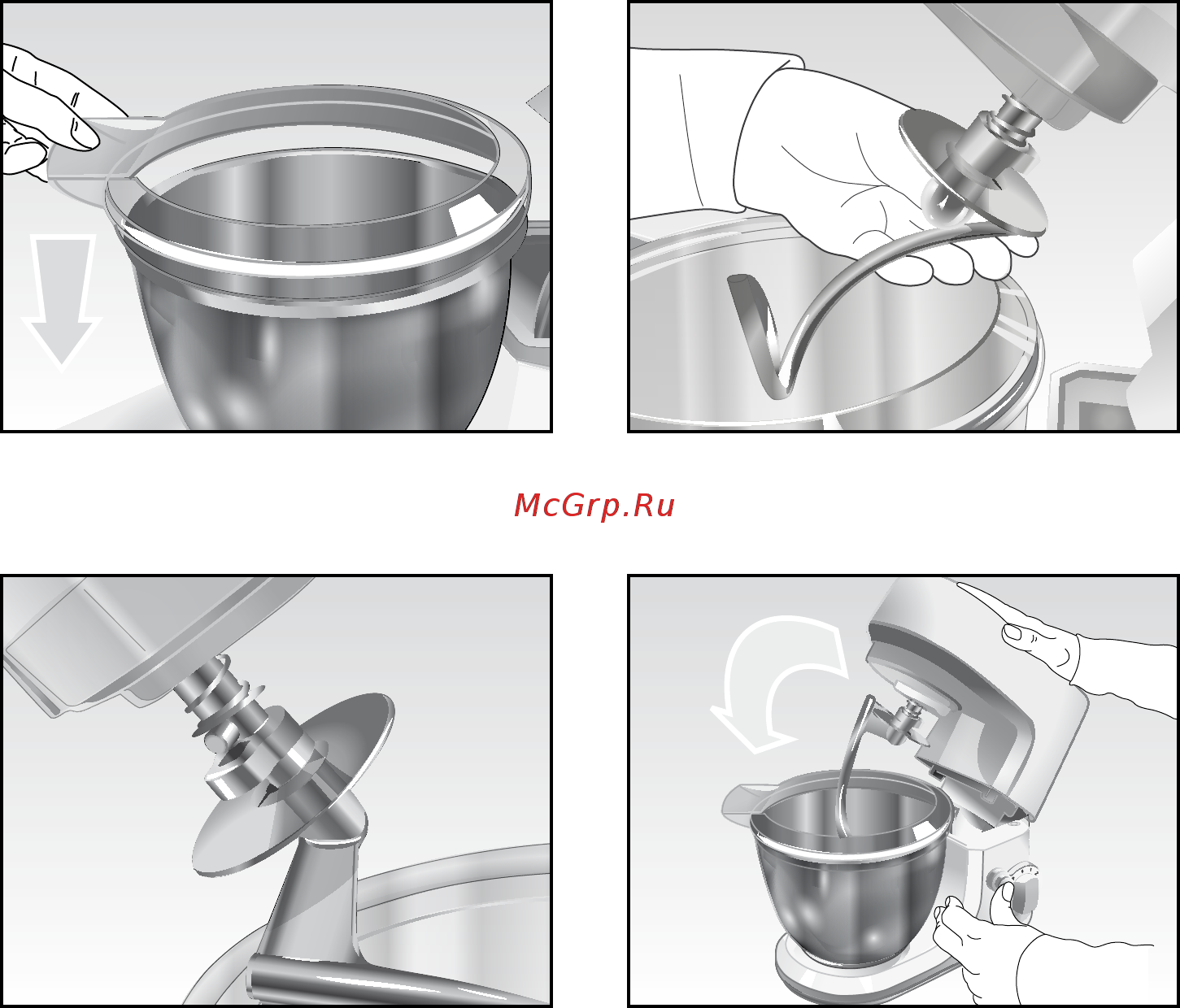 McGrp.Ru