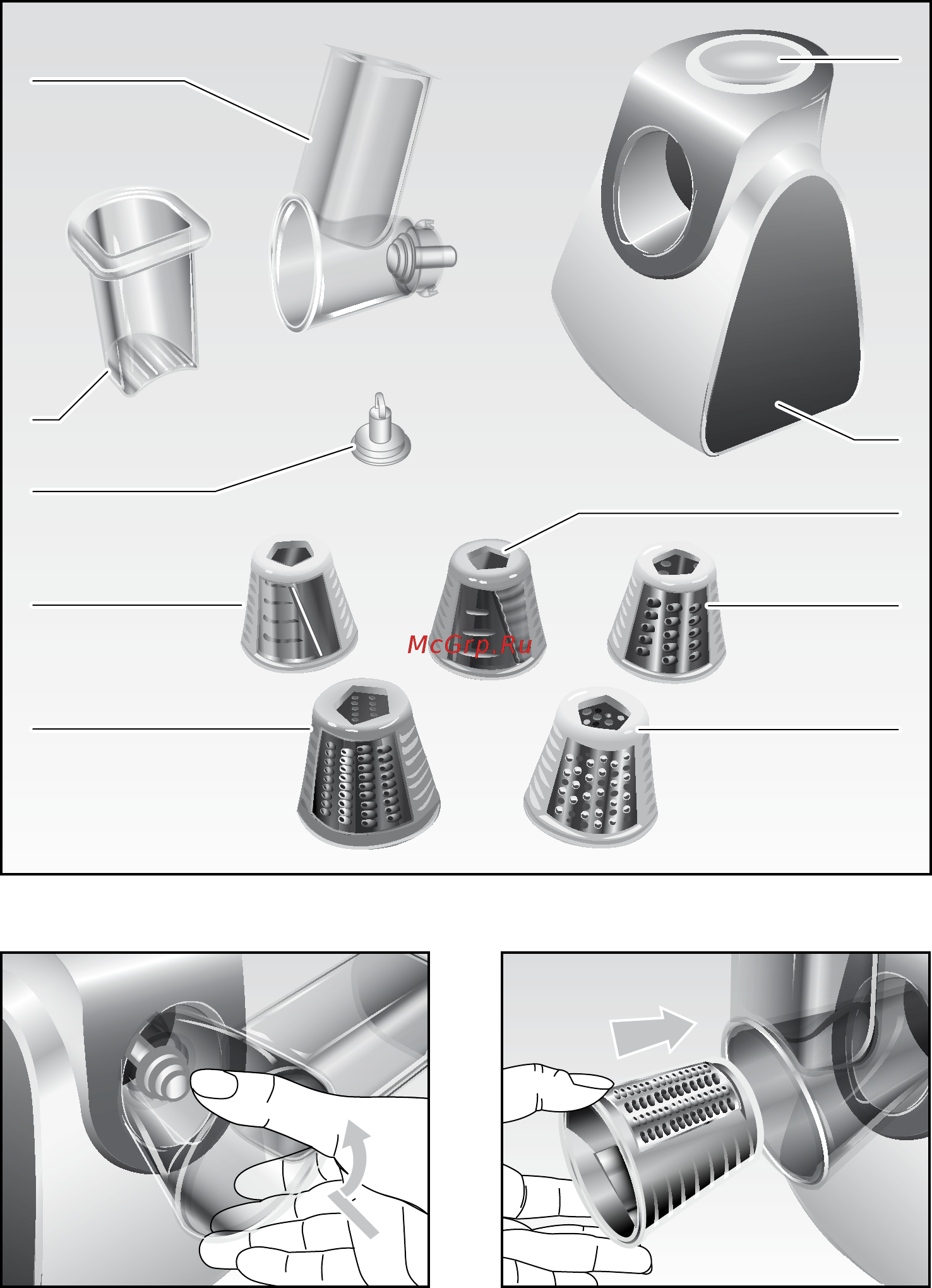 McGrp.Ru