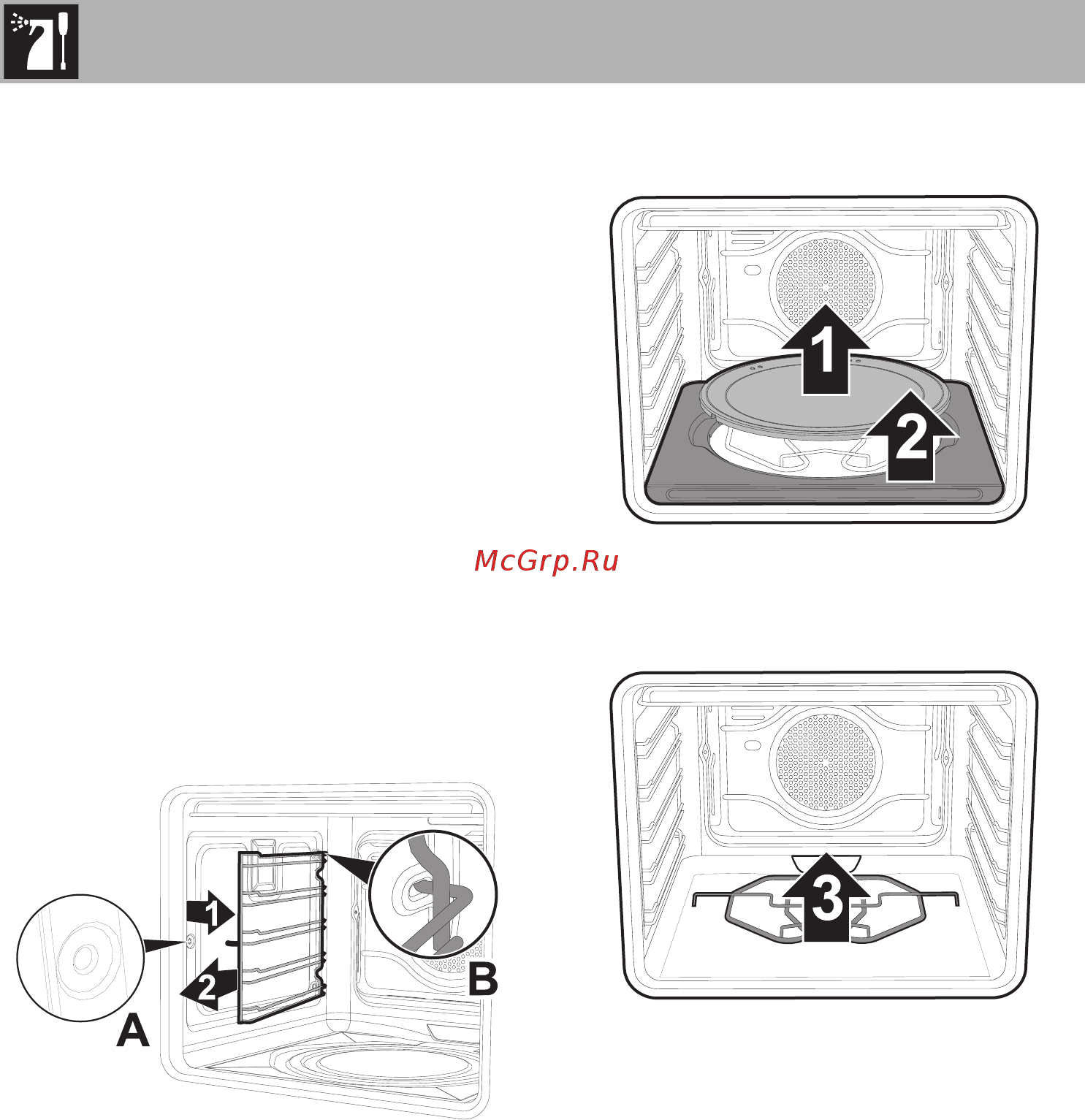 1

2

McGrp.Ru

1

2

A

B

3